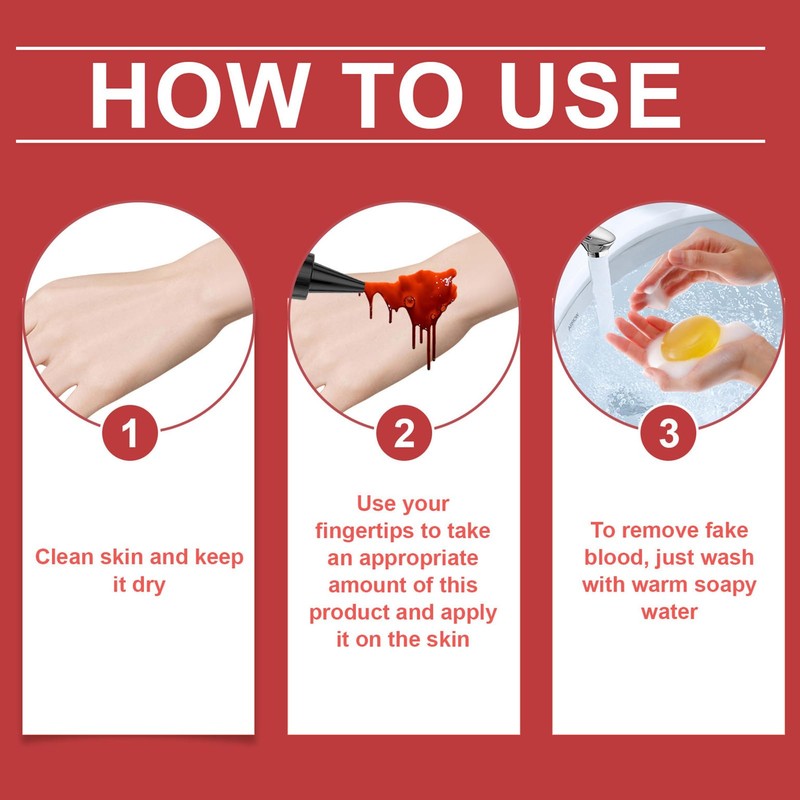 HOW TO USE

1

Clean skin and keep it dry

2

Use your fingertips to take an appropriate amount of this product and apply it on the skin

3

To remove fake blood, just wash with warm soapy water