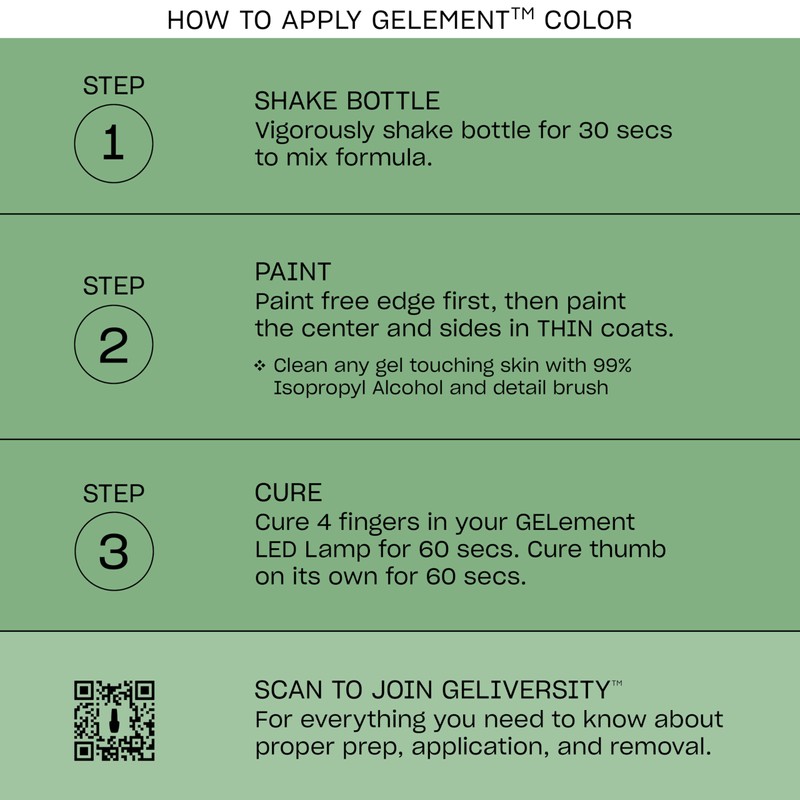 HOW TO APPLY GELEMENT™ COLOR

STEP
1

SHAKE BOTTLE
Vigorously shake bottle for 30 secs to mix formula.

STEP
2

PAINT
Paint free edge first, then paint the center and sides in THIN coats.

❖ Clean any gel touching skin with 99% Isopropyl Alcohol and detail brush

STEP
3

CURE
Cure 4 fingers in your GELement LED Lamp for 60 secs. Cure thumb on its own for 60 secs.

SCAN TO JOIN GELIVERSITY™
For everything you need to know about proper prep, application, and removal.