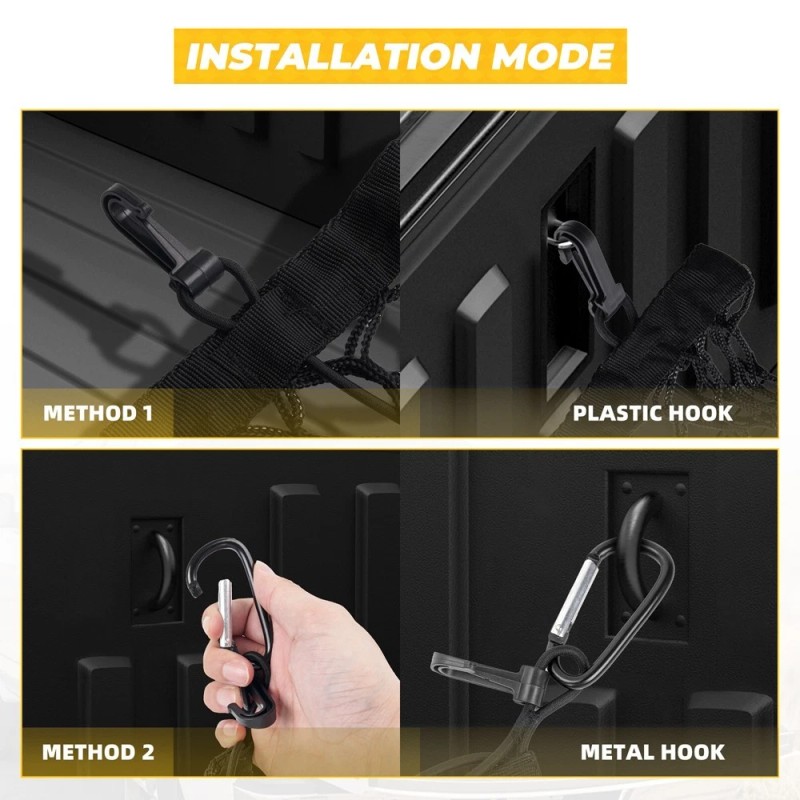 INSTALLATION MODE

METHOD 1

PLASTIC HOOK

METHOD 2

METAL HOOK