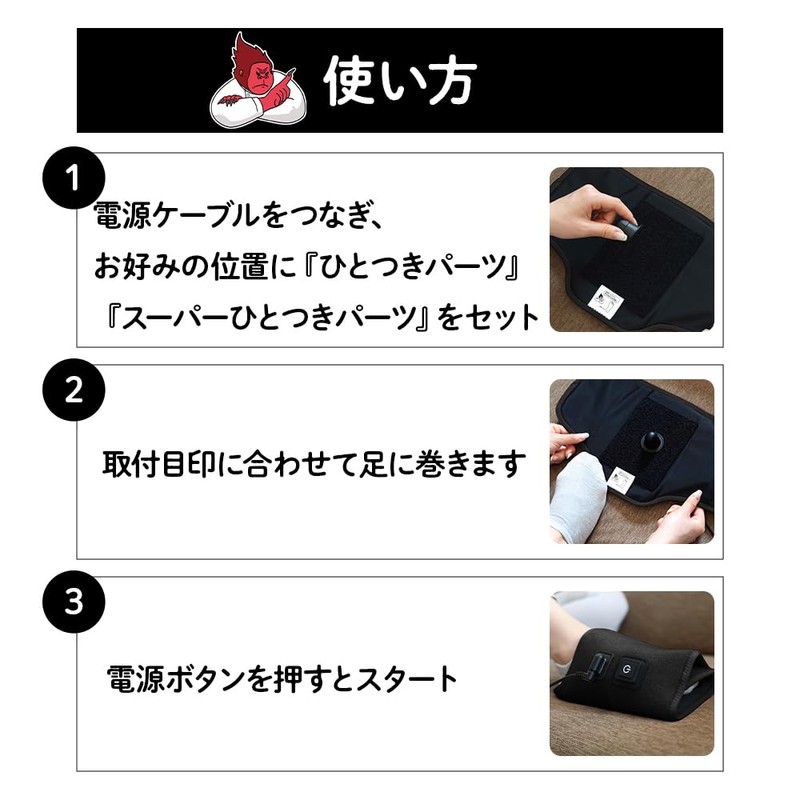 使い方

1

電源ケーブルをつなぎ、
お好みの位置に『ひとつきパーツ』
『スーパーひとつきパーツ』をセット

2

取付目印に合わせて足に巻きます

3

電源ボタンを押すとスタート