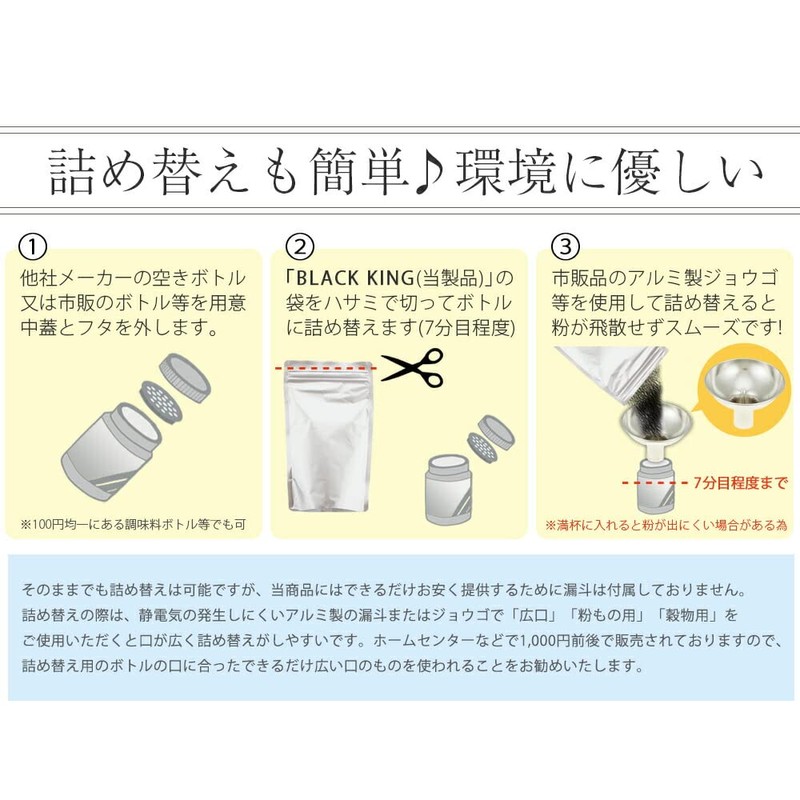 詰め替えも簡単♪環境に優しい

①
他社メーカーの空きボトル又は市販のボトル等を用意中蓋とフタを外します。

※100円均一にある調味料ボトル等でも可

②
「BLACK KING(当製品)」の袋をハサミで切ってボトルに詰め替えます(7分目程度)

③
市販品のアルミ製ジョウゴ等を使用して詰め替えると粉が飛散せずスムーズです!

7分目程度まで

※満杯に入れると粉が出にくい場合がある為

そのままでも詰め替えは可能ですが、当商品にはできるだけお安く提供するために漏斗は付属しておりません。
詰め替えの際は、静電気の発生しにくいアルミ製の漏斗またはジョウゴで「広口」「粉もの用」「穀物用」をご使用いただくと口が広く詰め替えがしやすいです。ホームセンターなどで1,000円前後で販売されておりますので、詰め替え用のボトルの口に合ったできるだけ広い口のものを使われることをお勧めいたします。