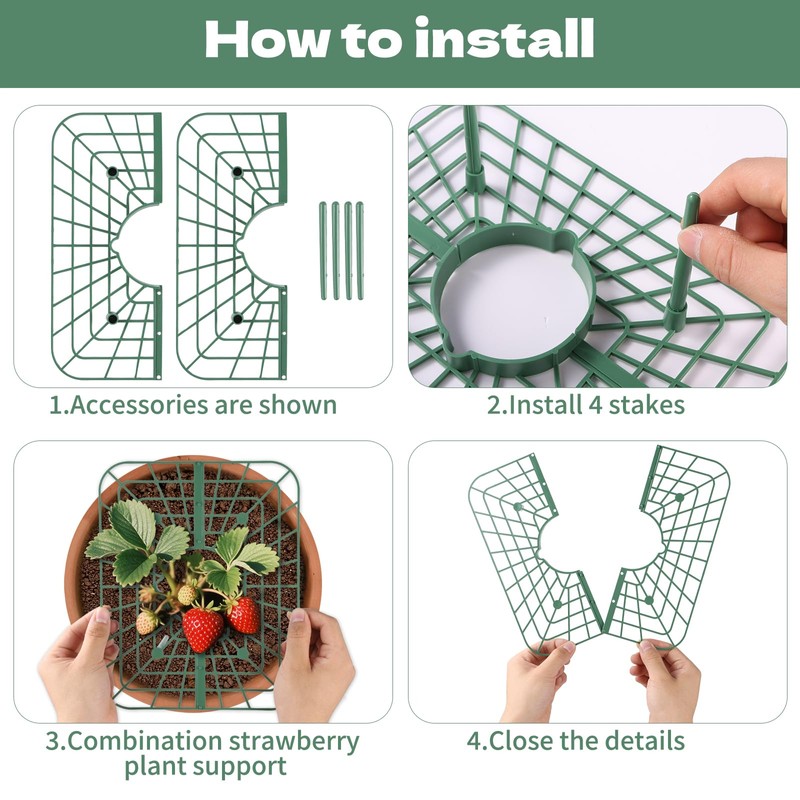 How to install

1.Accessories are shown

2.Install 4 stakes

3.Combination strawberry plant support

4.Close the details