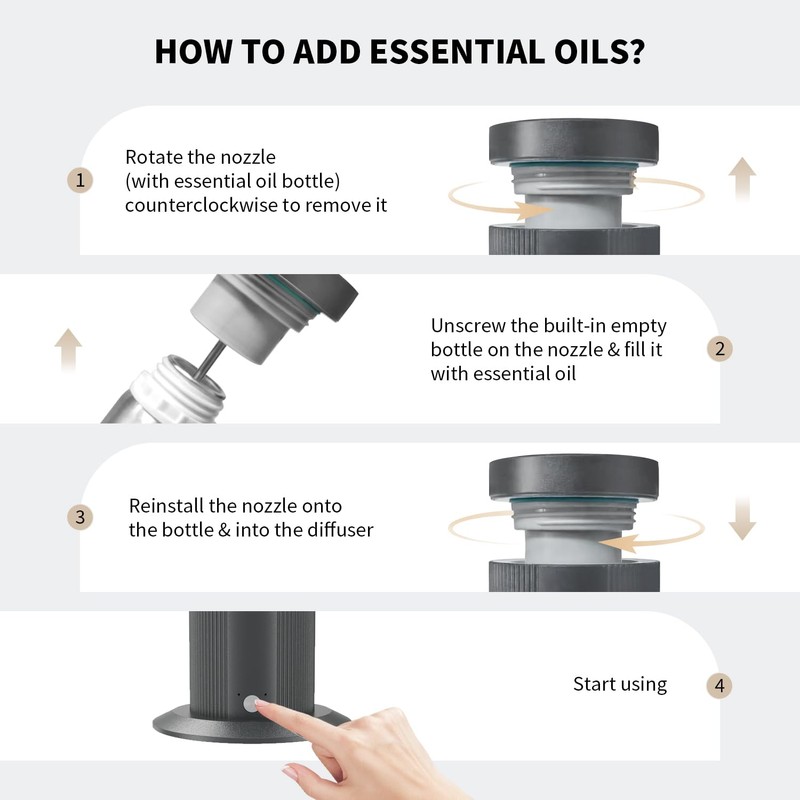 HOW TO ADD ESSENTIAL OILS?

1
Rotate the nozzle (with essential oil bottle) counterclockwise to remove it

Unscrew the built-in empty bottle on the nozzle & fill it with essential oil
2

3
Reinstall the nozzle onto the bottle & into the diffuser

Start using
4