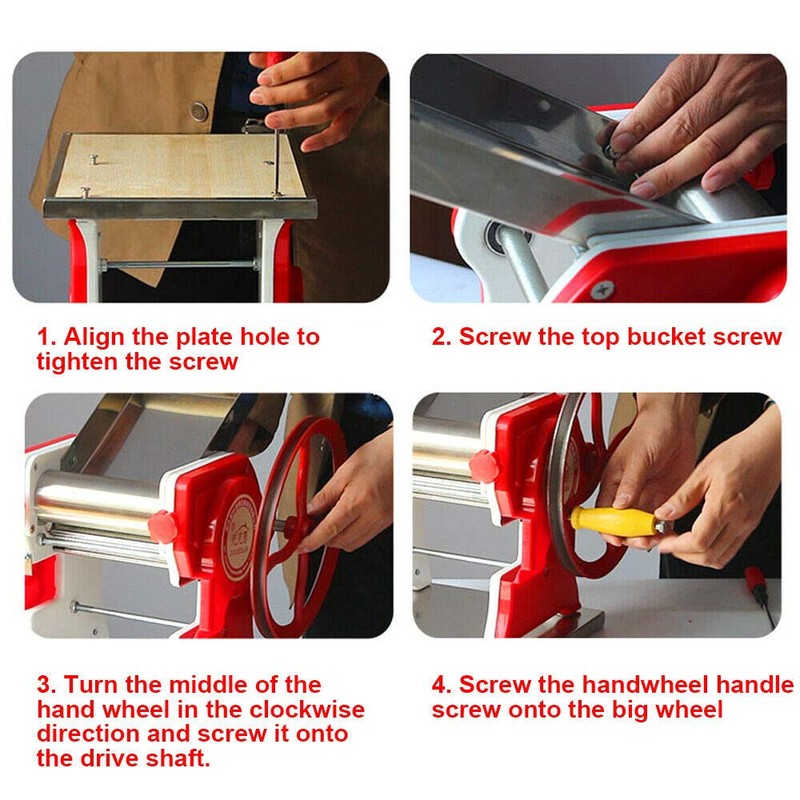 1. Align the plate hole to tighten the screw

2. Screw the top bucket screw

3. Turn the middle of the hand wheel in the clockwise direction and screw it onto the drive shaft.

4. Screw the handwheel handle screw onto the big wheel