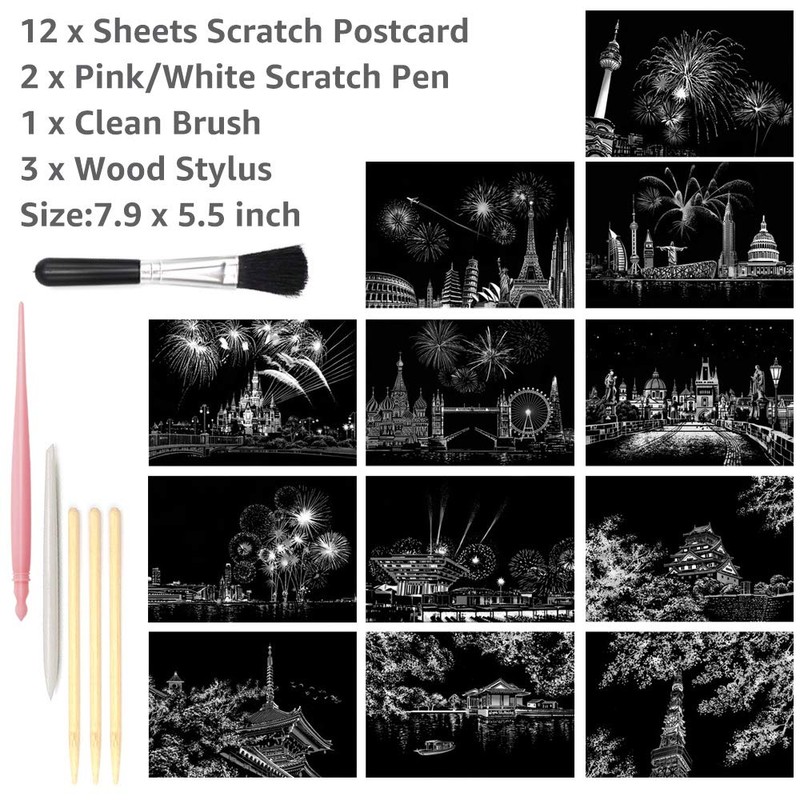 12 x Sheets Scratch Postcard
2 x Pink/White Scratch Pen
1 x Clean Brush
3 x Wood Stylus
Size:7.9 x 5.5 inch