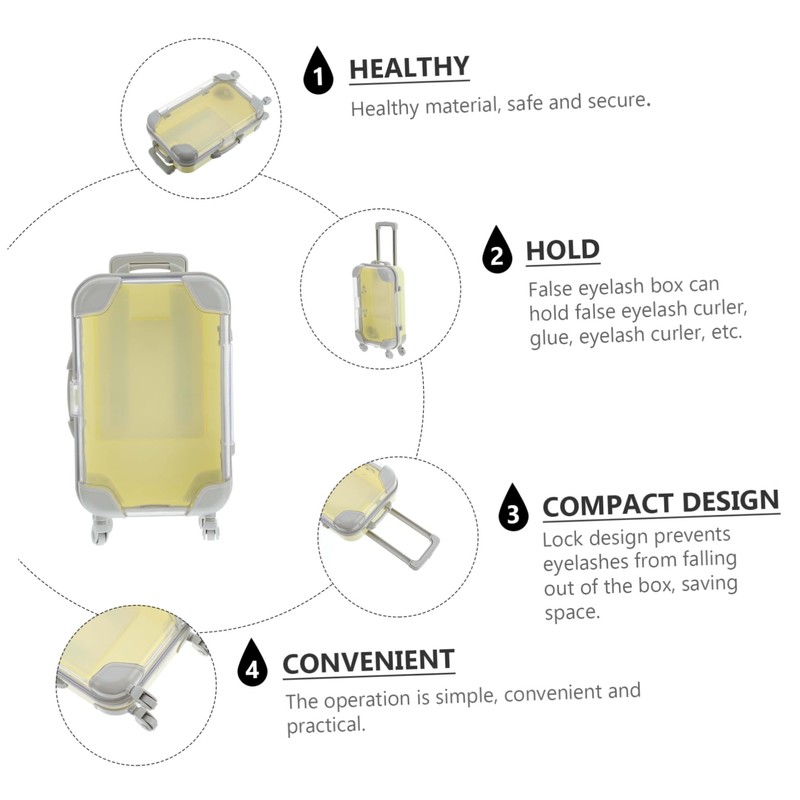 1 HEALTHY
Healthy material, safe and secure.

2 HOLD
False eyelash box can hold false eyelash curler, glue, eyelash curler, etc.

3 COMPACT DESIGN
Lock design prevents eyelashes from falling out of the box, saving space.

4 CONVENIENT
The operation is simple, convenient and practical.