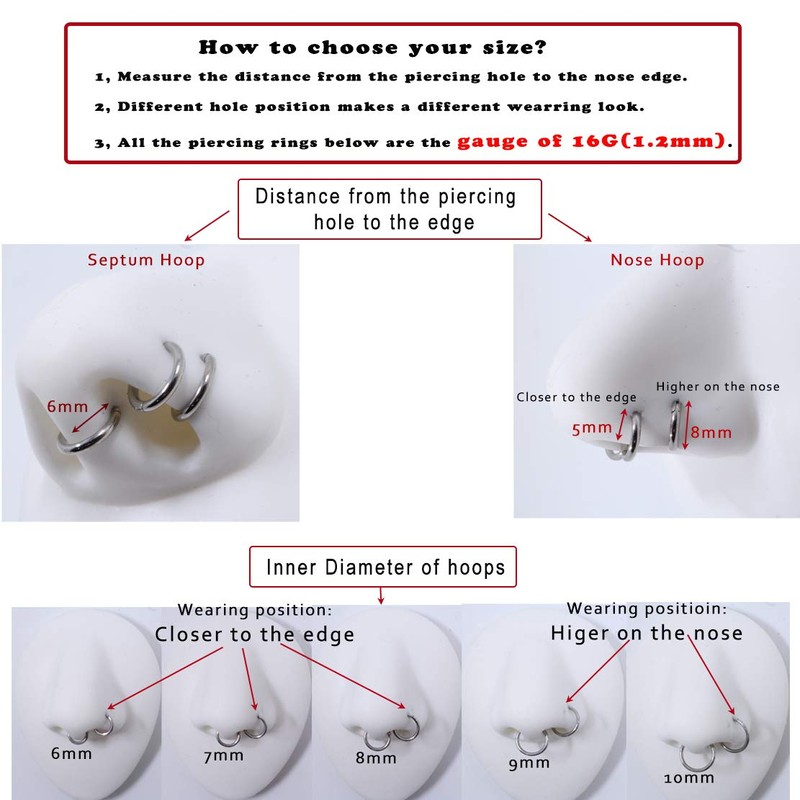 How to choose your size?

1, Measure the distance from the piercing hole to the nose edge.

2, Different hole position makes a different wearring look.

3, All the piercing rings below are the gauge of 16G(1.2mm).

Distance from the piercing hole to the edge

Septum Hoop

6mm

Nose Hoop

Closer to the edge

Higher on the nose

5mm

8mm

Inner Diameter of hoops

Wearing position:
Closer to the edge

Wearing positioin:
Higer on the nose

6mm

7mm

8mm

9mm

10mm