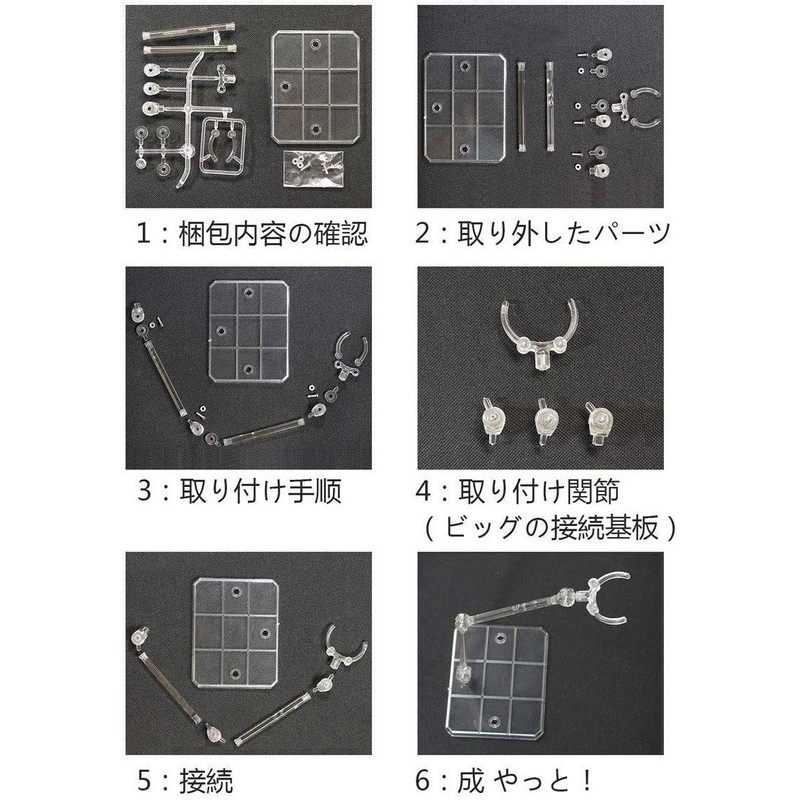 1：梱包内容の確認

2：取り外したパーツ

3：取り付け手順

4：取り付け関節
（ビッグの接続基板）

5：接続

6：成 やっと！