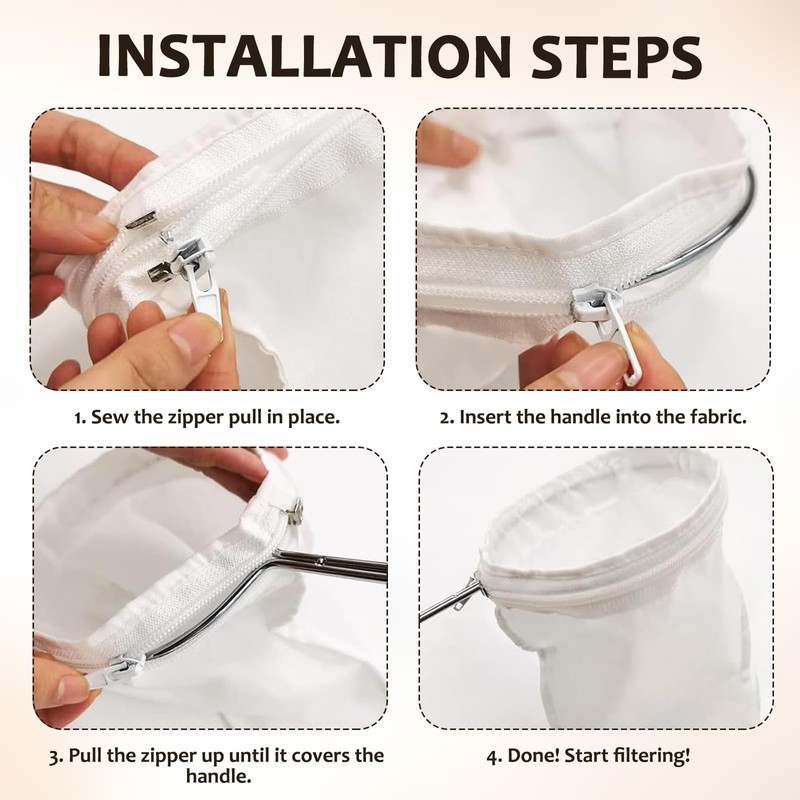 INSTALLATION STEPS

1. Sew the zipper pull in place.

2. Insert the handle into the fabric.

3. Pull the zipper up until it covers the handle.

4. Done! Start filtering!