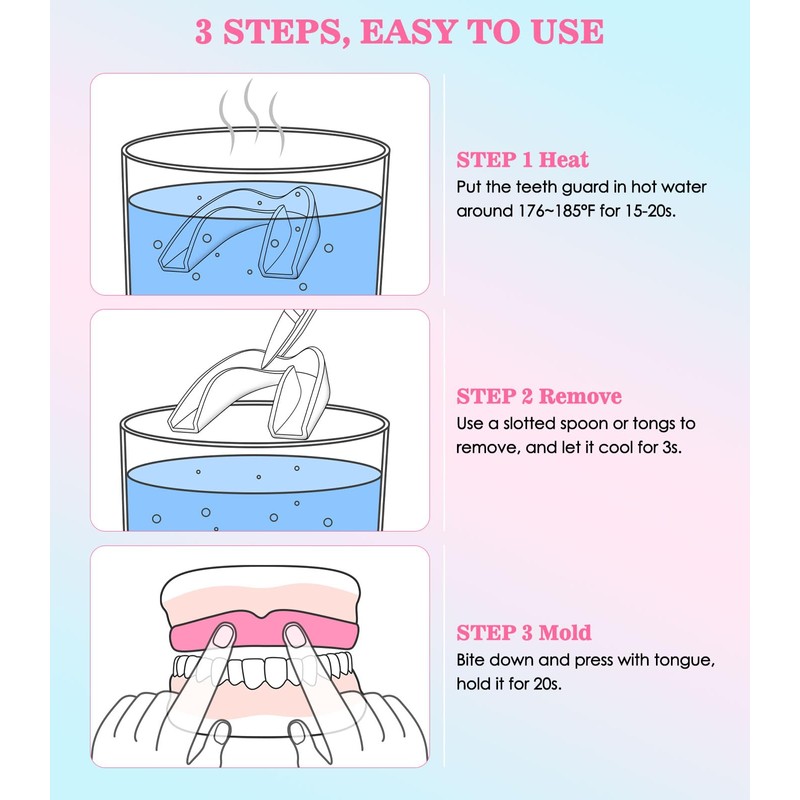 3 STEPS, EASY TO USE

STEP 1 Heat
Put the teeth guard in hot water around 176~185°F for 15-20s.

STEP 2 Remove
Use a slotted spoon or tongs to remove, and let it cool for 3s.

STEP 3 Mold
Bite down and press with tongue, hold it for 20s.