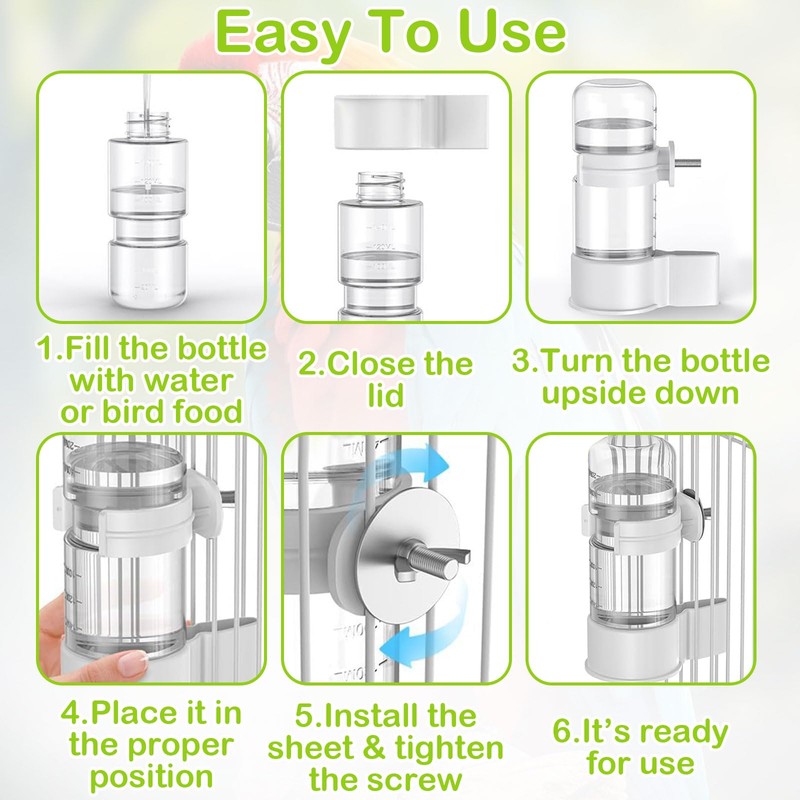 Easy To Use

1.Fill the bottle with water or bird food

2.Close the lid

3.Turn the bottle upside down

4.Place it in the proper position

5.Install the sheet & tighten the screw

6.It's ready for use