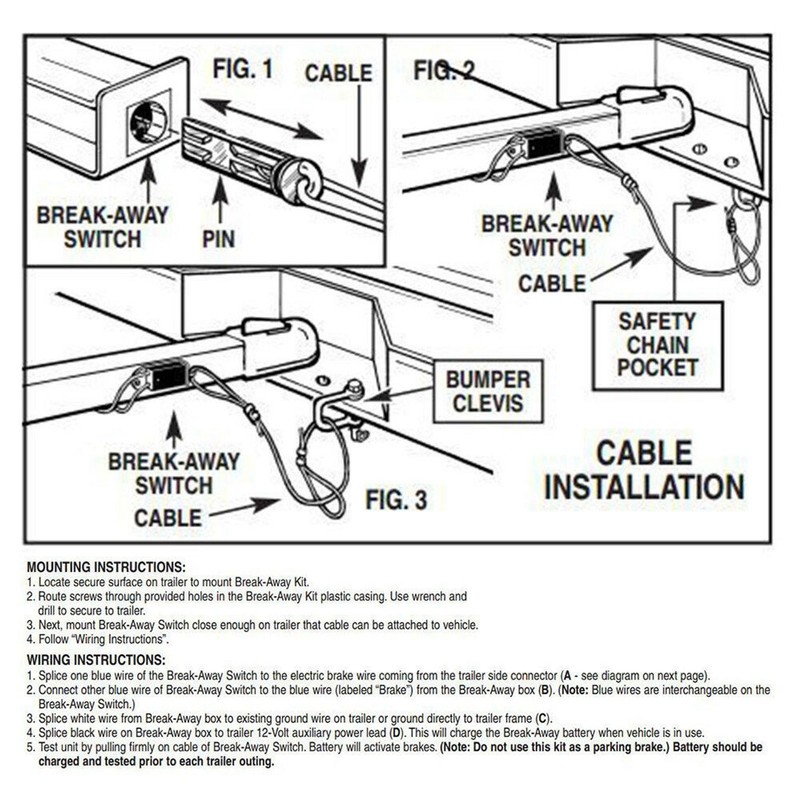 FIG. 1
CABLE
BREAK-AWAY SWITCH
PIN

FIG. 2
BREAK-AWAY SWITCH
CABLE
SAFETY CHAIN POCKET

BUMPER CLEVIS
BREAK-AWAY SWITCH
CABLE
FIG. 3

CABLE INSTALLATION

MOUNTING INSTRUCTIONS:
1. Locate secure surface on trailer to mount Break-Away Kit.
2. Route screws through provided holes in the Break-Away Kit plastic casing. Use wrench and drill to secure to trailer.
3. Next, mount Break-Away Switch close enough on trailer that cable can be attached to vehicle.
4. Follow "Wiring Instructions".

WIRING INSTRUCTIONS:
1. Splice one blue wire of the Break-Away Switch to the electric brake wire coming from the trailer side connector (A - see diagram on next page).
2. Connect other blue wire of Break-Away Switch to the blue wire (labeled "Brake") from the Break-Away box (B). (Note: Blue wires are interchangeable on the Break-Away Switch.)
3. Splice white wire from Break-Away box to existing ground wire on trailer or ground directly to trailer frame (C).
4. Splice black wire on Break-Away box to trailer 12-Volt auxiliary power lead (D). This will charge the Break-Away battery when vehicle is in use.
5. Test unit by pulling firmly on cable of Break-Away Switch. Battery will activate brakes. (Note: Do not use this kit as a parking brake.) Battery should be charged and tested prior to each trailer outing.