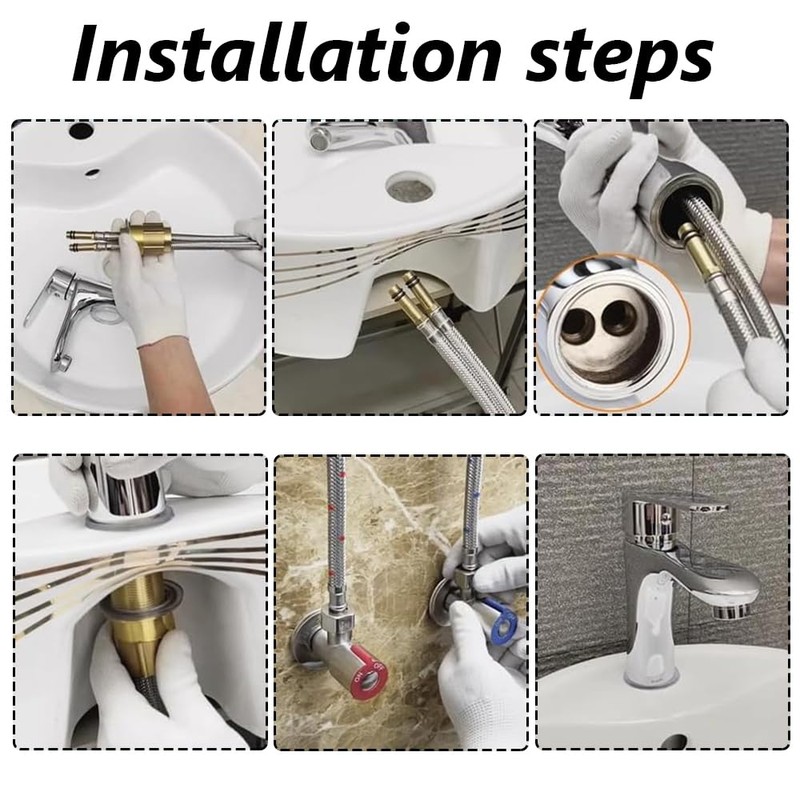 Installation steps