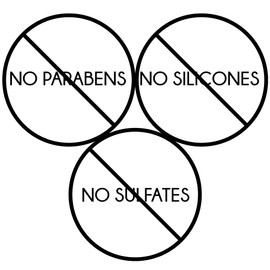 NO PARABENS

NO SILICONES

NO SULFATES