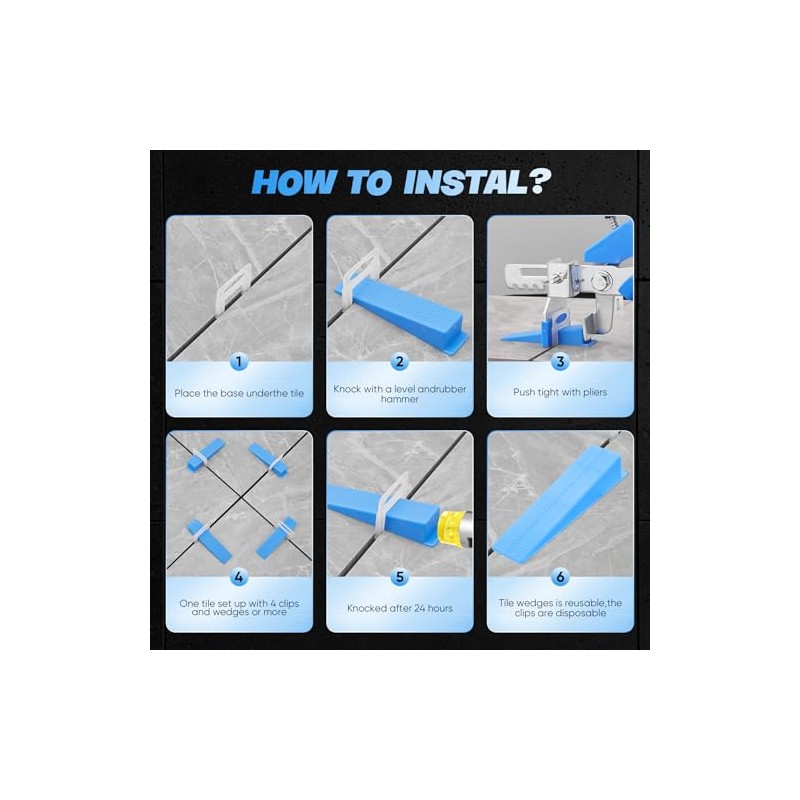 HOW TO INSTAL?

1

Place the base underthe tile

2

Knock with a level andrubber hammer

3

Push tight with pliers

4

One tile set up with 4 clips and wedges or more

5

Knocked after 24 hours

6

Tile wedges is reusable,the clips are disposable