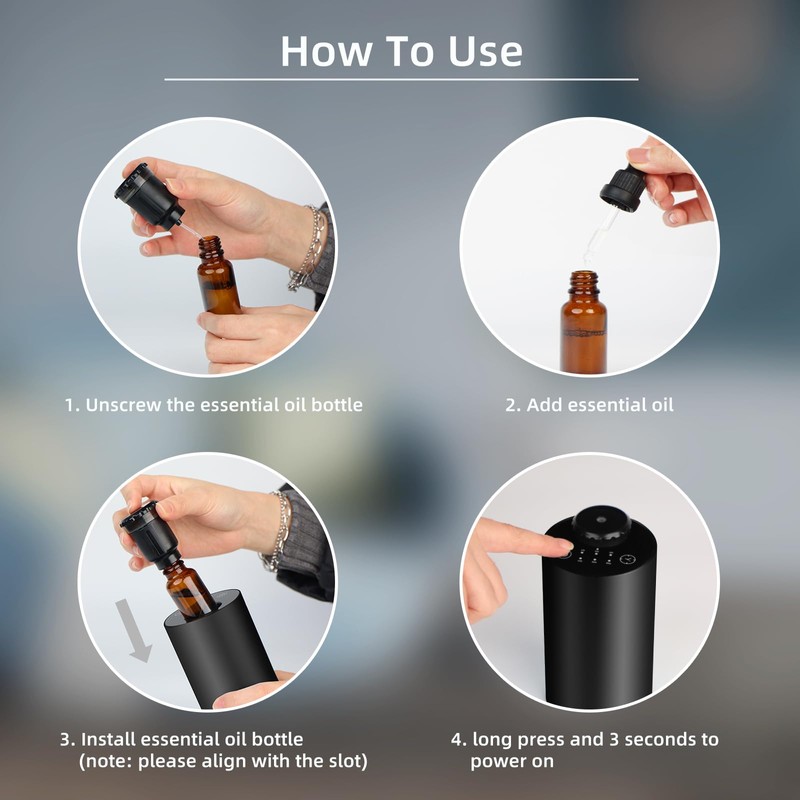 How To Use

1. Unscrew the essential oil bottle

2. Add essential oil

3. Install essential oil bottle (note: please align with the slot)

4. long press and 3 seconds to power on