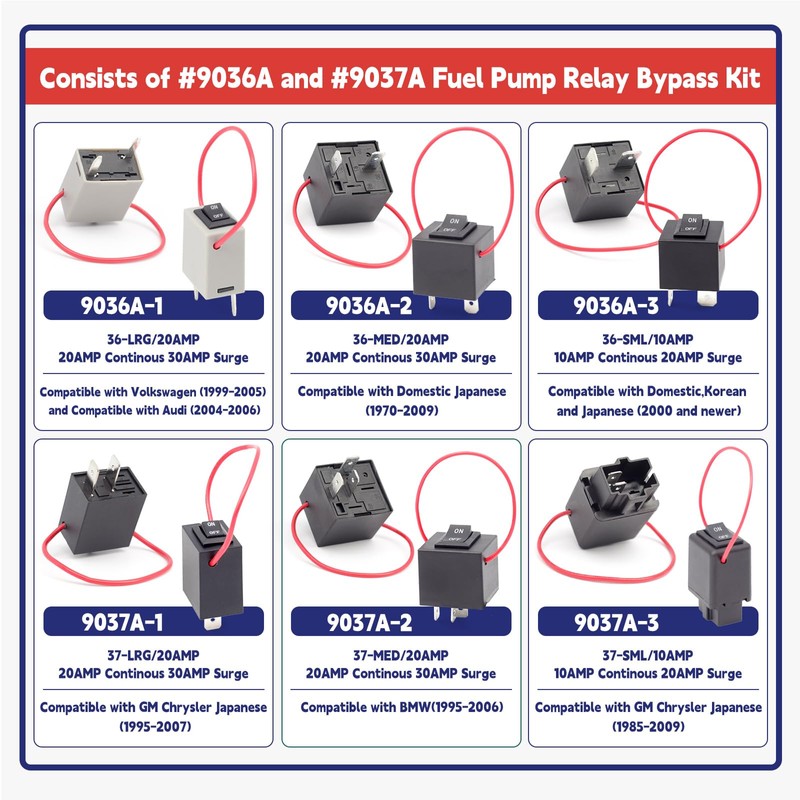 Consists of #9036A and #9037A Fuel Pump Relay Bypass Kit

ON
OFF

9036A-1

36-LRG/20AMP
20AMP Continous 30AMP Surge

Compatible with Volkswagen (1999-2005) and Compatible with Audi (2004-2006)

ON
OFF

9036A-2

36-MED/20AMP
20AMP Continous 30AMP Surge

Compatible with Domestic Japanese (1970-2009)

ON
OFF

9036A-3

36-SML/10AMP
10AMP Continous 20AMP Surge

Compatible with Domestic,Korean and Japanese (2000 and newer)

ON
OFF

9037A-1

37-LRG/20AMP
20AMP Continous 30AMP Surge

Compatible with GM Chrysler Japanese (1995-2007)

ON
OFF

9037A-2

37-MED/20AMP
20AMP Continous 30AMP Surge

Compatible with BMW(1995-2006)

ON
OFF

9037A-3

37-SML/10AMP
10AMP Continous 20AMP Surge

Compatible with GM Chrysler Japanese (1985-2009)