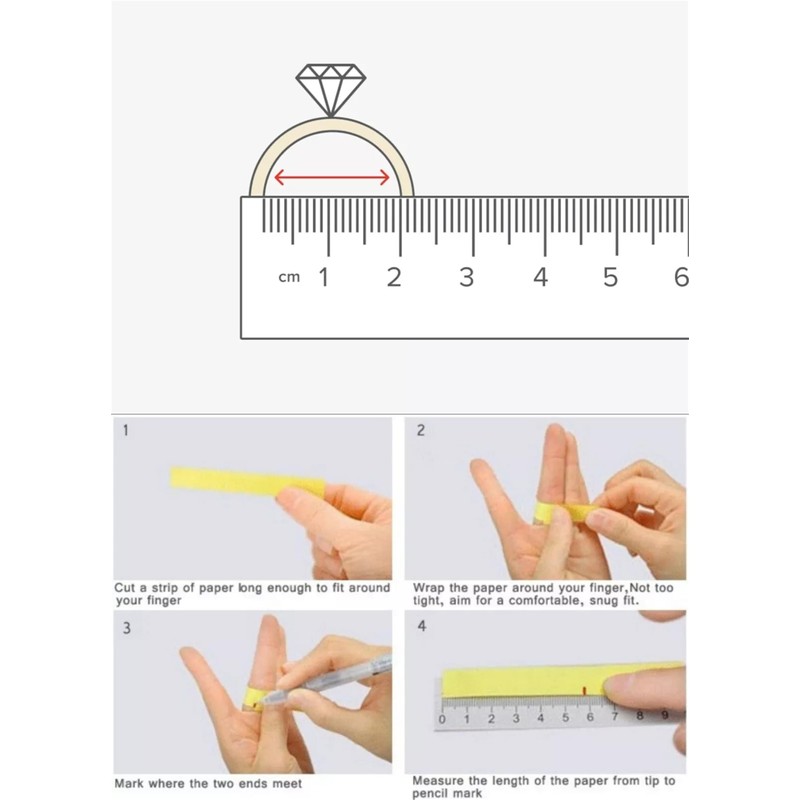 cm 1 2 3 4 5 6

1

Cut a strip of paper long enough to fit around your finger

2

Wrap the paper around your finger,Not too tight, aim for a comfortable, snug fit.

3

Mark where the two ends meet

4

0 1 2 3 4 5 6 7 8 9

Measure the length of the paper from tip to pencil mark