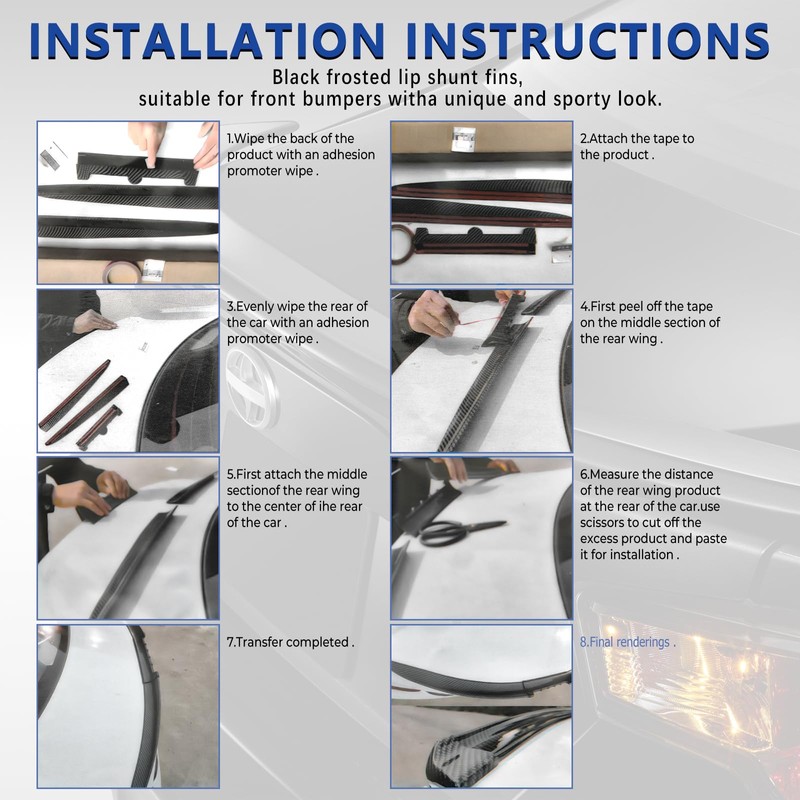 INSTALLATION INSTRUCTIONS

Black frosted lip shunt fins, suitable for front bumpers witha unique and sporty look.

1.Wipe the back of the product with an adhesion promoter wipe .

2.Attach the tape to the product .

3.Evenly wipe the rear of the car with an adhesion promoter wipe .

4.First peel off the tape on the middle section of the rear wing .

5.First attach the middle sectionof the rear wing to the center of ihe rear of the car .

6.Measure the distance of the rear wing product at the rear of the car.use scissors to cut off the excess product and paste it for installation .

7.Transfer completed .

8.Final renderings .