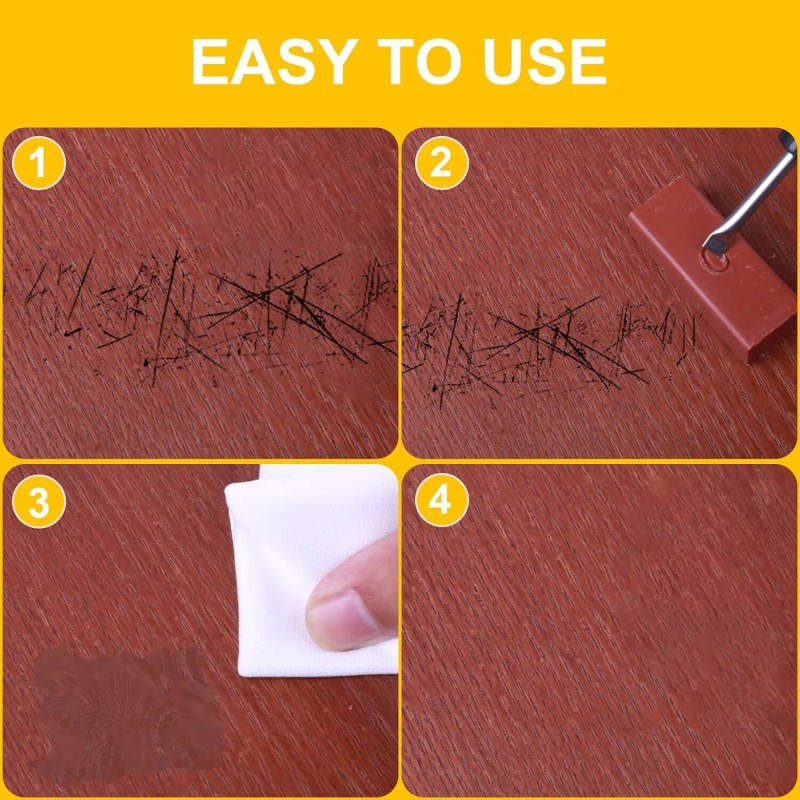 EASY TO USE

1

2

3

4