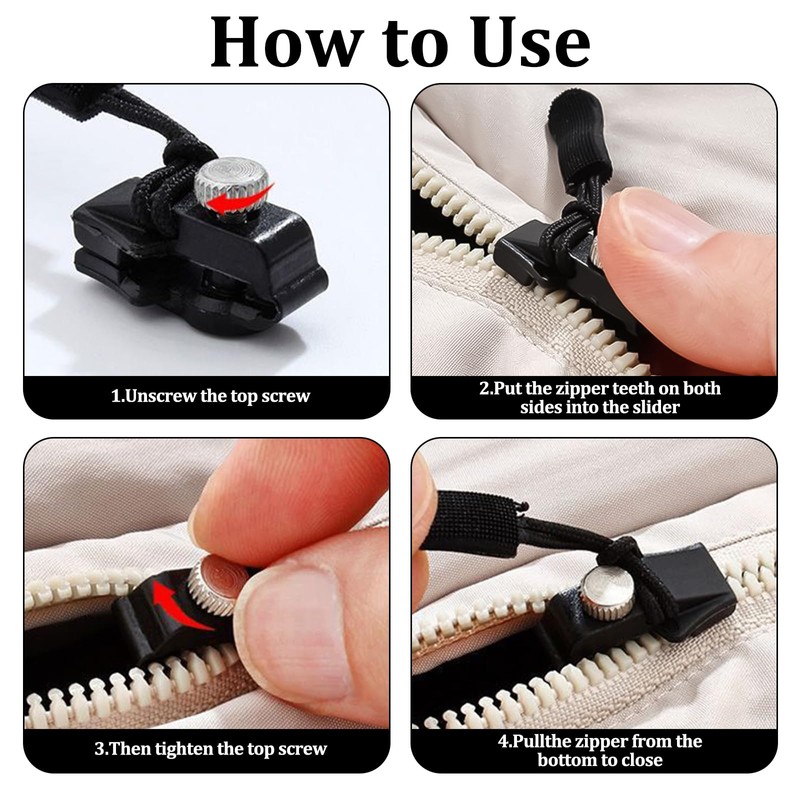 How to Use

1.Unscrew the top screw

2.Put the zipper teeth on both sides into the slider

3.Then tighten the top screw

4.Pullthe zipper from the bottom to close