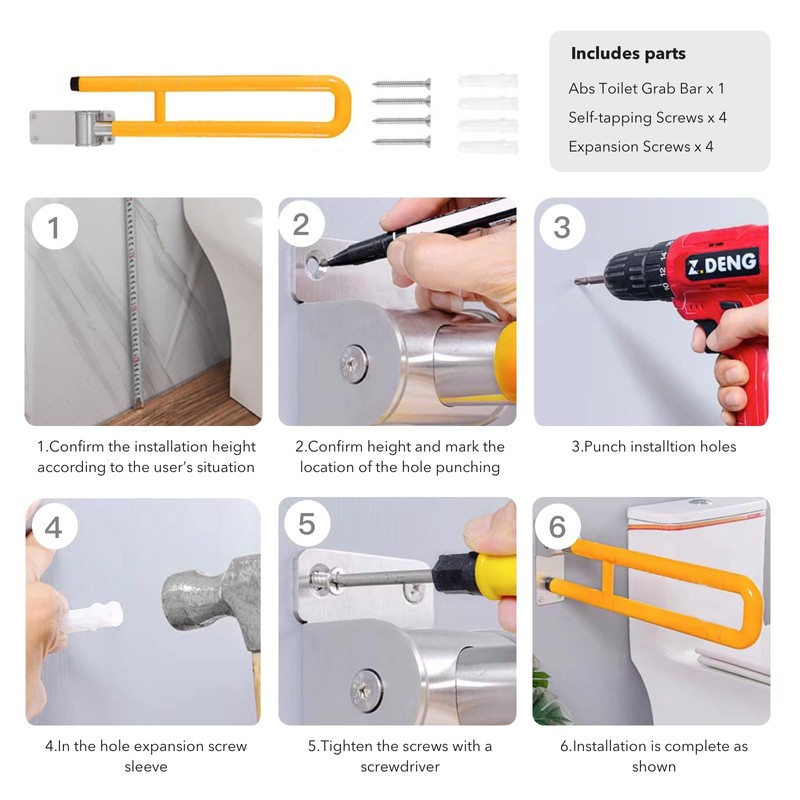 Includes parts

Abs Toilet Grab Bar x 1

Self-tapping Screws x 4

Expansion Screws x 4

1

2

3

Z.DENG

1.Confirm the installation height according to the user's situation

2.Confirm height and mark the location of the hole punching

3.Punch installtion holes

4

5

6

4.In the hole expansion screw sleeve

5.Tighten the screws with a screwdriver

6.Installation is complete as shown