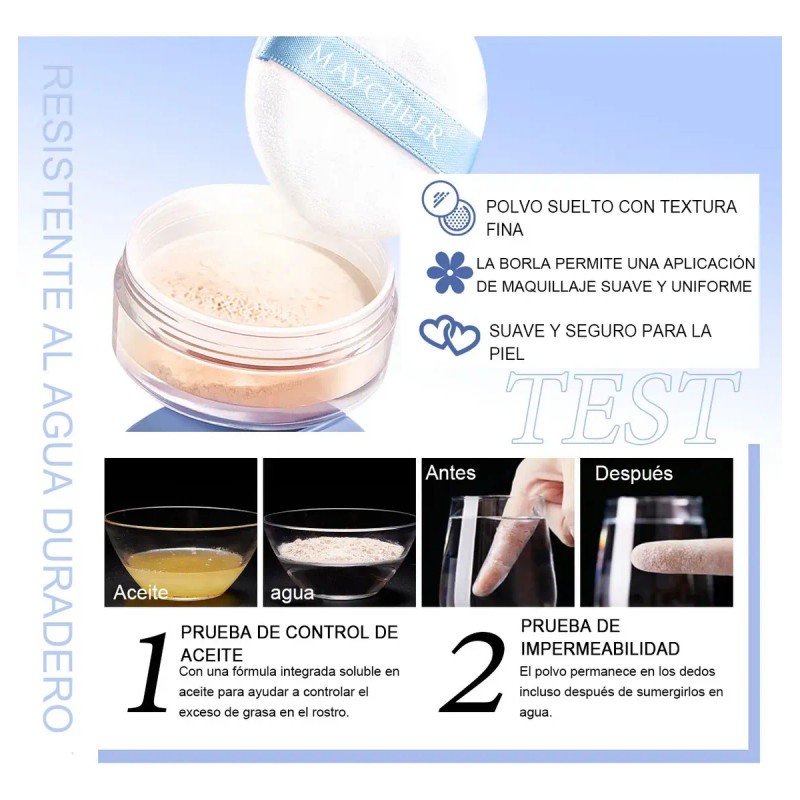 RESISTENTE AL AGUA DURADERO

MAYCHEER

POLVO SUELTO CON TEXTURA FINA

LA BORLA PERMITE UNA APLICACIÓN DE MAQUILLAJE SUAVE Y UNIFORME

SUAVE Y SEGURO PARA LA PIEL

TEST

Aceite

agua

Antes

Después

1 PRUEBA DE CONTROL DE ACEITE
Con una fórmula integrada soluble en aceite para ayudar a controlar el exceso de grasa en el rostro.

2 PRUEBA DE IMPERMEABILIDAD
El polvo permanece en los dedos incluso después de sumergirlos en agua.