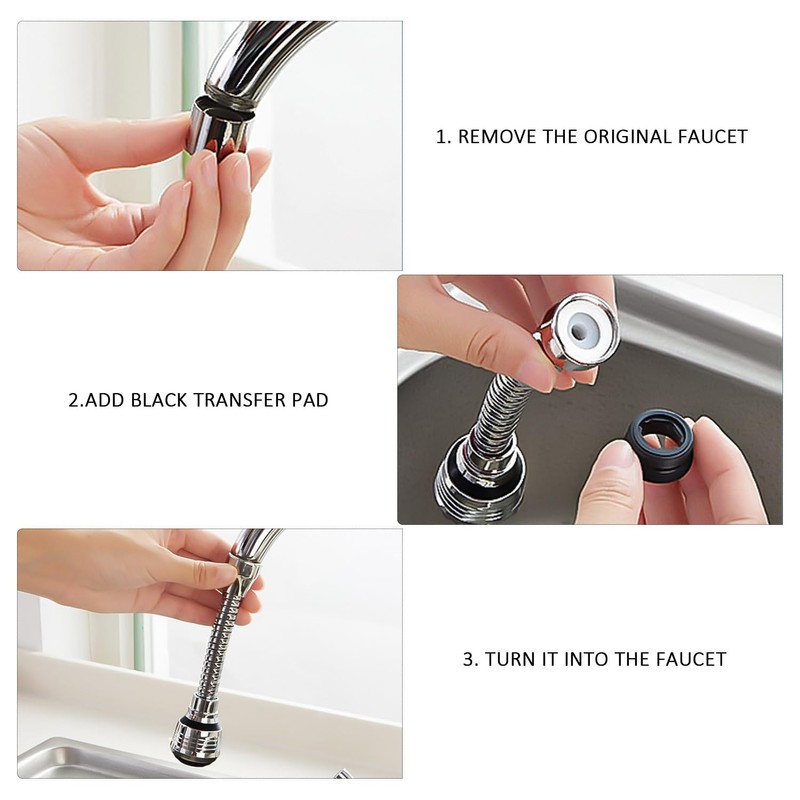 1. REMOVE THE ORIGINAL FAUCET

2.ADD BLACK TRANSFER PAD

3. TURN IT INTO THE FAUCET