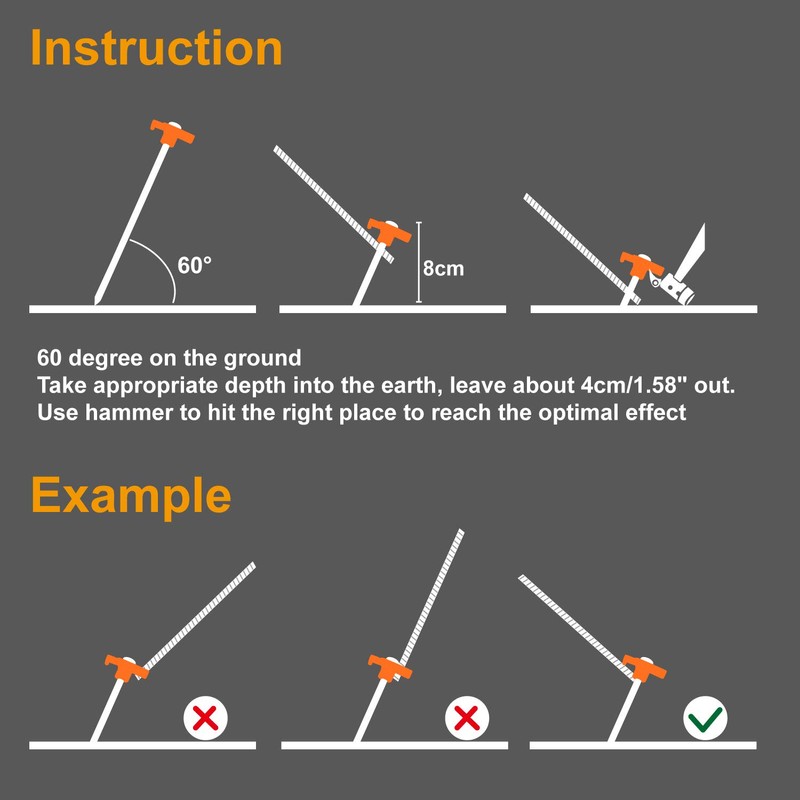 Instruction

60°

8cm

60 degree on the ground
Take appropriate depth into the earth, leave about 4cm/1.58" out.
Use hammer to hit the right place to reach the optimal effect

Example