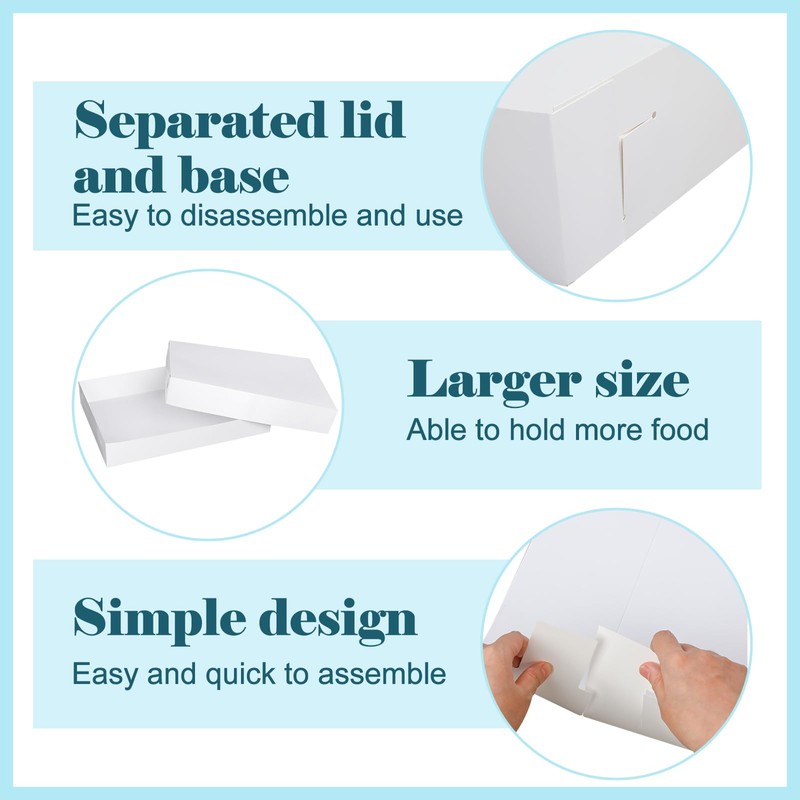 Separated lid and base
Easy to disassemble and use

Larger size
Able to hold more food

Simple design
Easy and quick to assemble