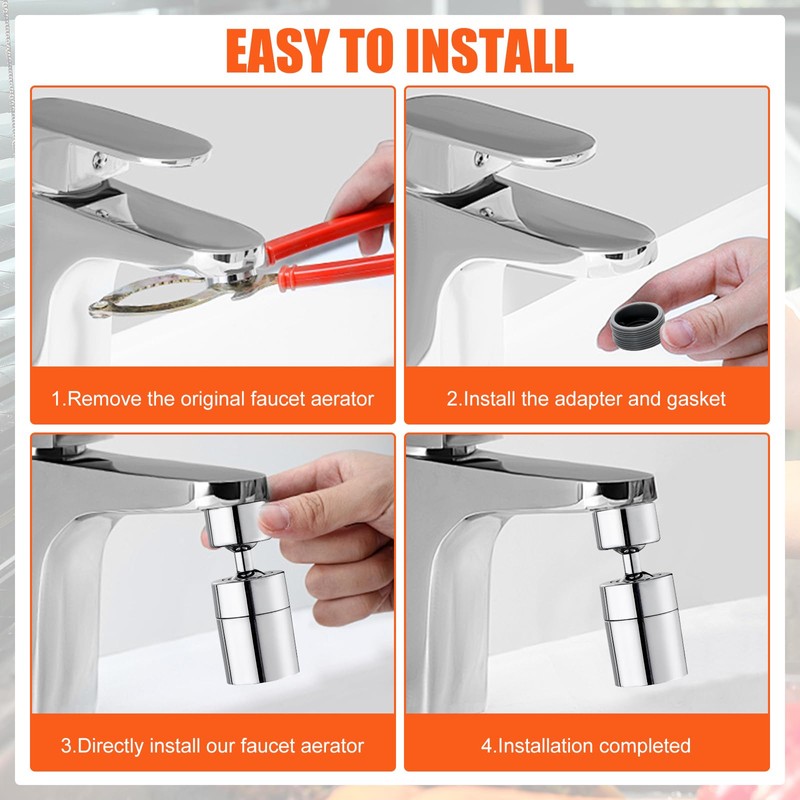 EASY TO INSTALL

1.Remove the original faucet aerator

2.Install the adapter and gasket

3.Directly install our faucet aerator

4.Installation completed