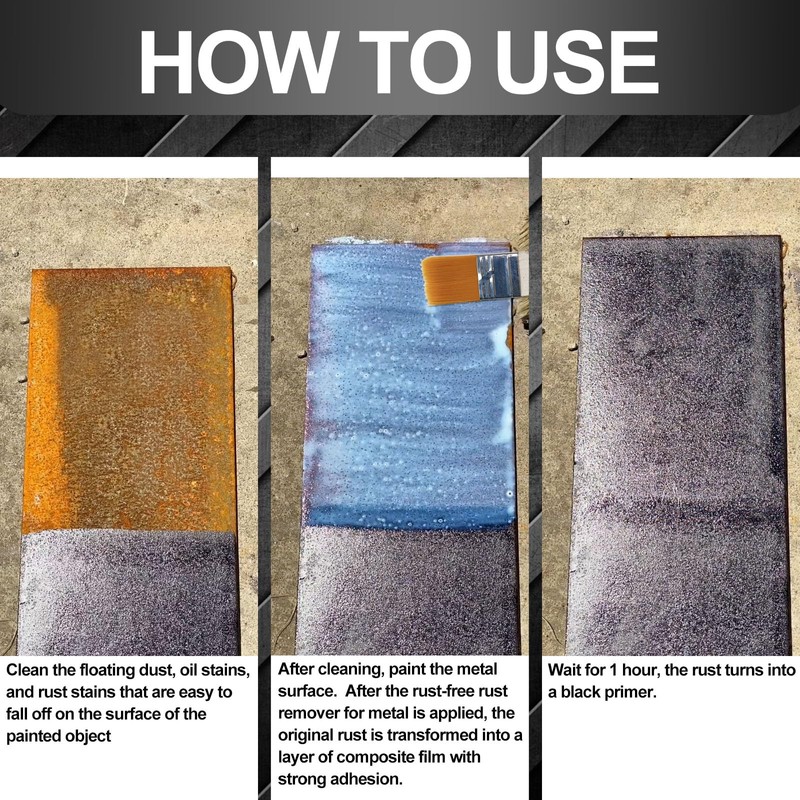 HOW TO USE

Clean the floating dust, oil stains, and rust stains that are easy to fall off on the surface of the painted object

After cleaning, paint the metal surface. After the rust-free rust remover for metal is applied, the original rust is transformed into a layer of composite film with strong adhesion.

Wait for 1 hour, the rust turns into a black primer.