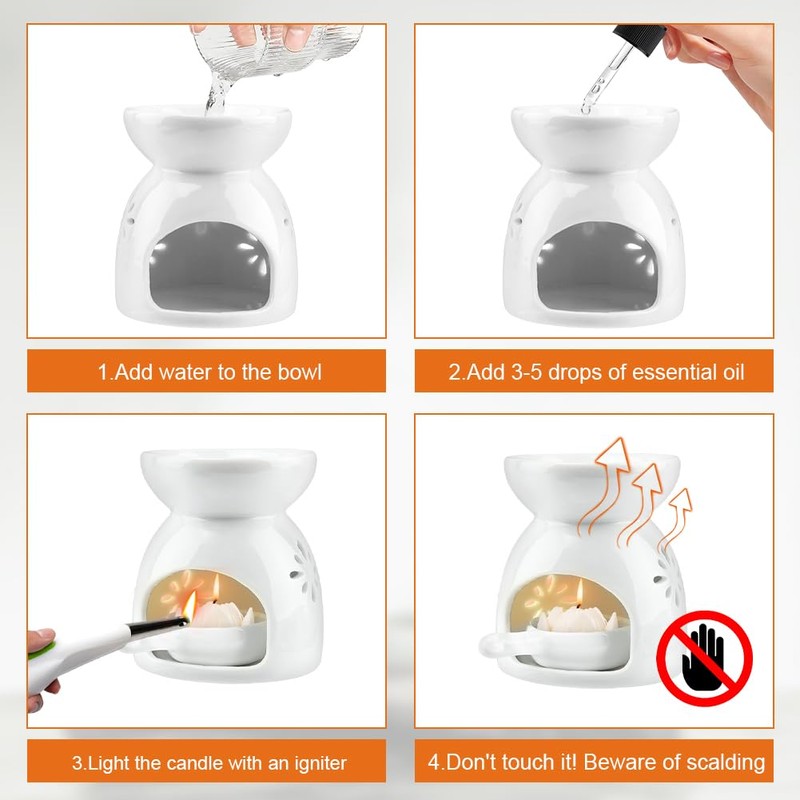 1.Add water to the bowl

2.Add 3-5 drops of essential oil

3.Light the candle with an igniter

4.Don't touch it! Beware of scalding