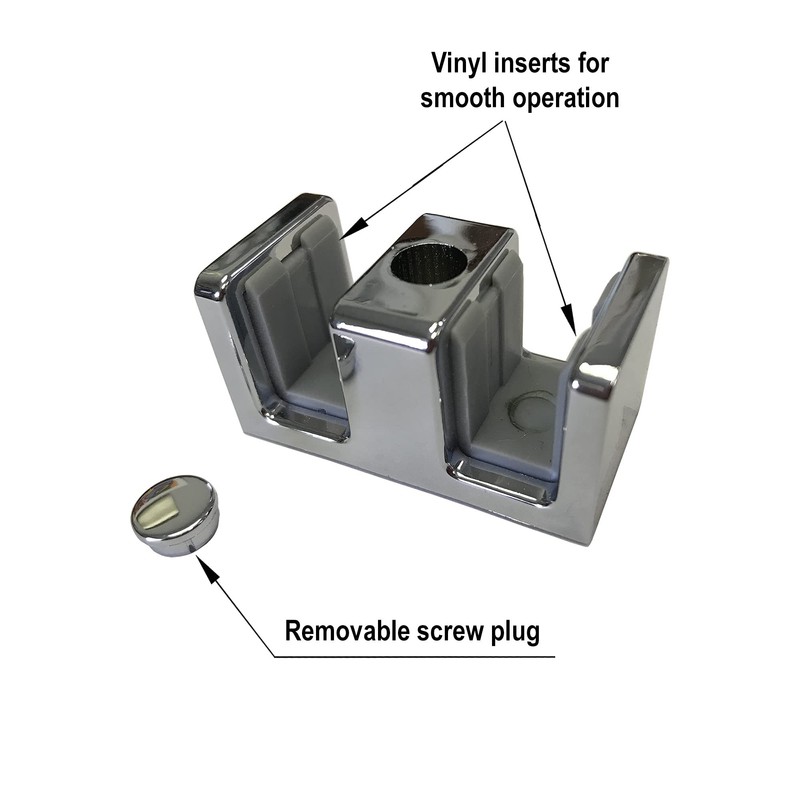 Vinyl inserts for smooth operation

Removable screw plug