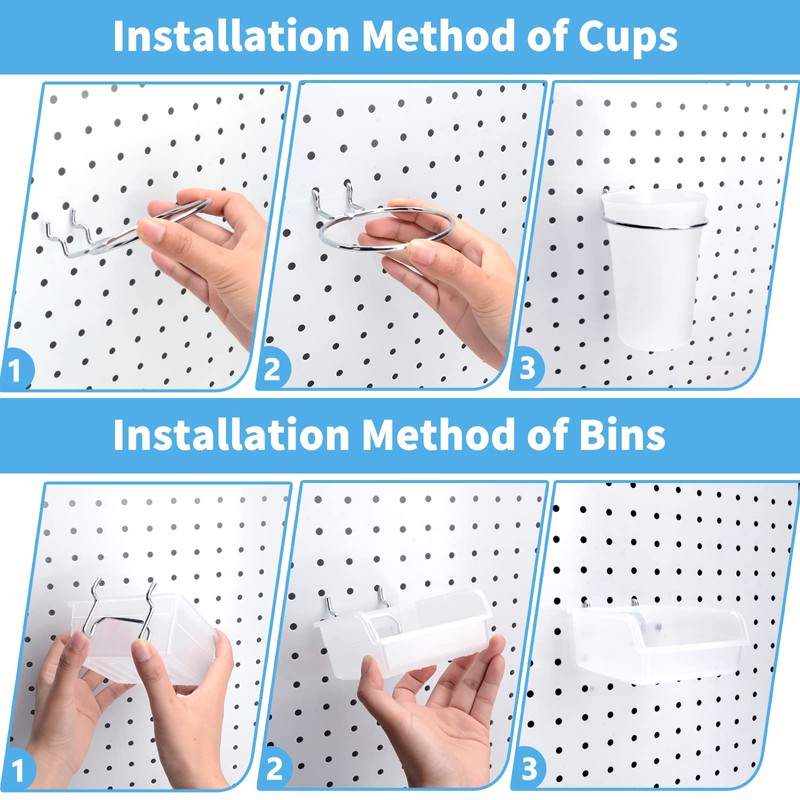 Installation Method of Cups

1

2

3

Installation Method of Bins

1

2

3