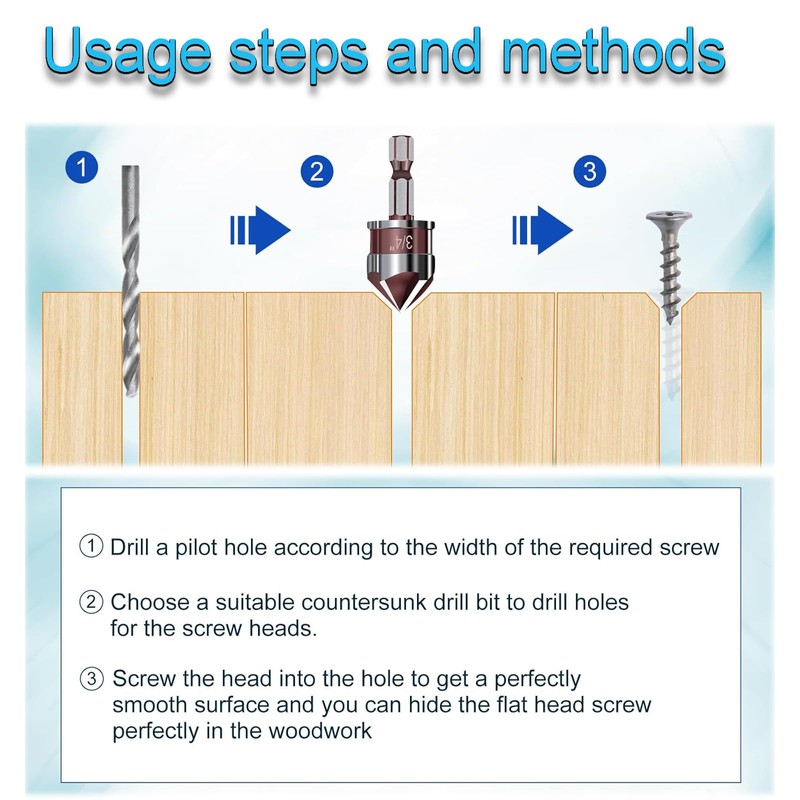 Usage steps and methods

1

2

3/4"

3

① Drill a pilot hole according to the width of the required screw

② Choose a suitable countersunk drill bit to drill holes for the screw heads.

③ Screw the head into the hole to get a perfectly smooth surface and you can hide the flat head screw perfectly in the woodwork