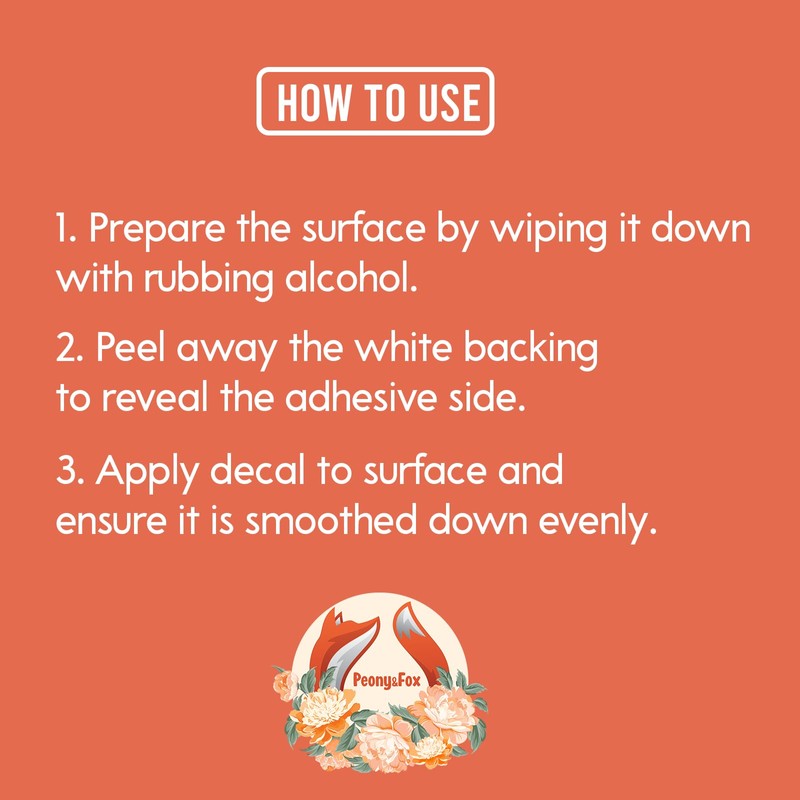 HOW TO USE

1. Prepare the surface by wiping it down with rubbing alcohol.

2. Peel away the white backing to reveal the adhesive side.

3. Apply decal to surface and ensure it is smoothed down evenly.

Peony&Fox