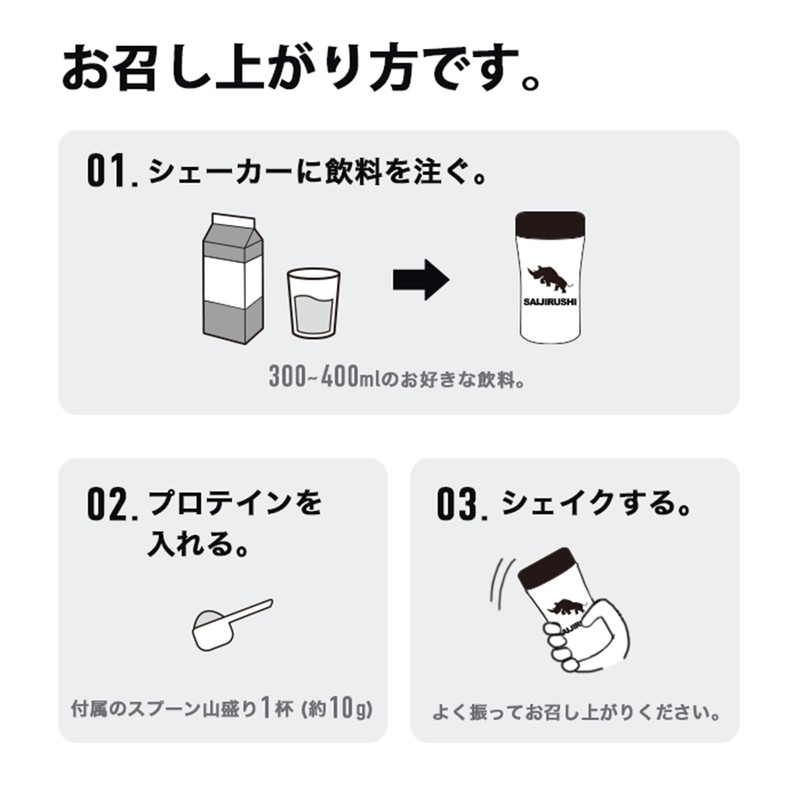 お召し上がり方です。

01. シェーカーに飲料を注ぐ。

SAIJIRUSHI

300~400mlのお好きな飲料。

02. プロテインを入れる。

付属のスプーン山盛り1杯 (約10g)

03. シェイクする。

SAIJIRU

よく振ってお召し上がりください。