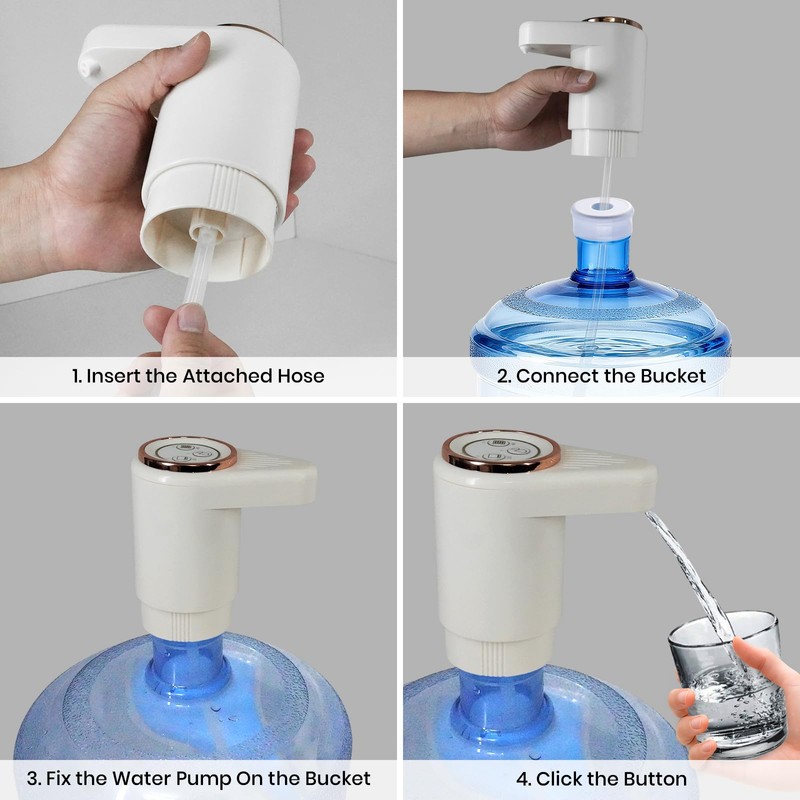 1. Insert the Attached Hose

2. Connect the Bucket

3. Fix the Water Pump On the Bucket

4. Click the Button