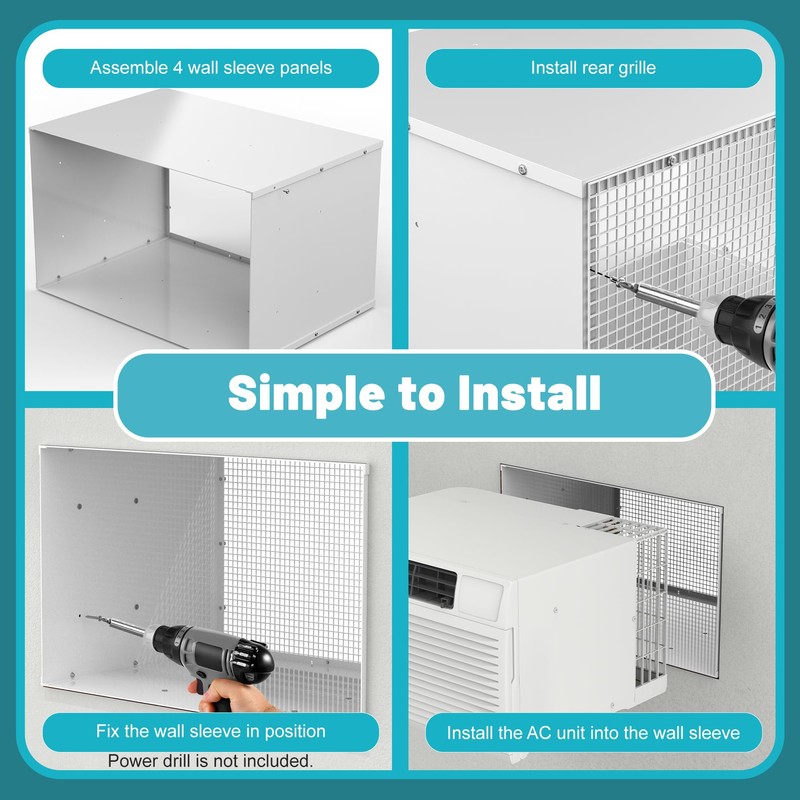 Assemble 4 wall sleeve panels

Install rear grille

Simple to Install

Fix the wall sleeve in position

Power drill is not included.

Install the AC unit into the wall sleeve