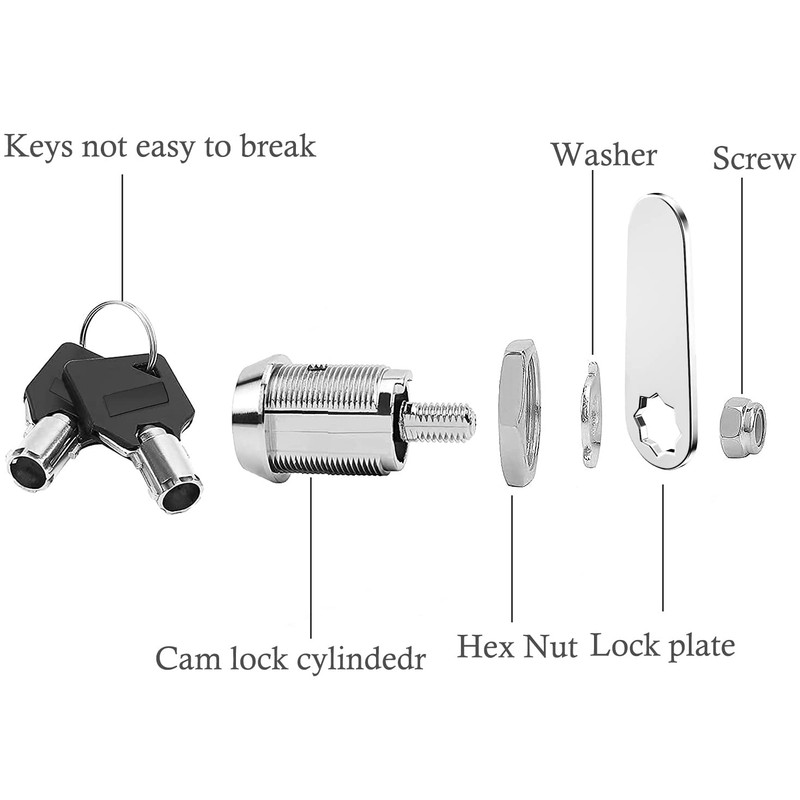 Keys not easy to break

Washer

Screw

Cam lock cylindedr

Hex Nut

Lock plate