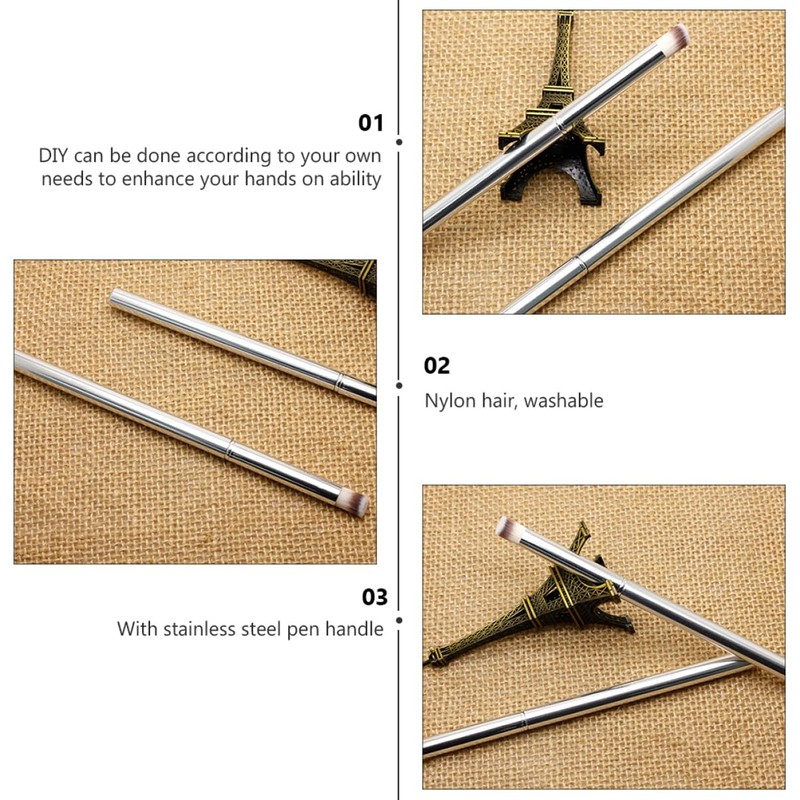 01

DIY can be done according to your own needs to enhance your hands on ability

02

Nylon hair, washable

03

With stainless steel pen handle