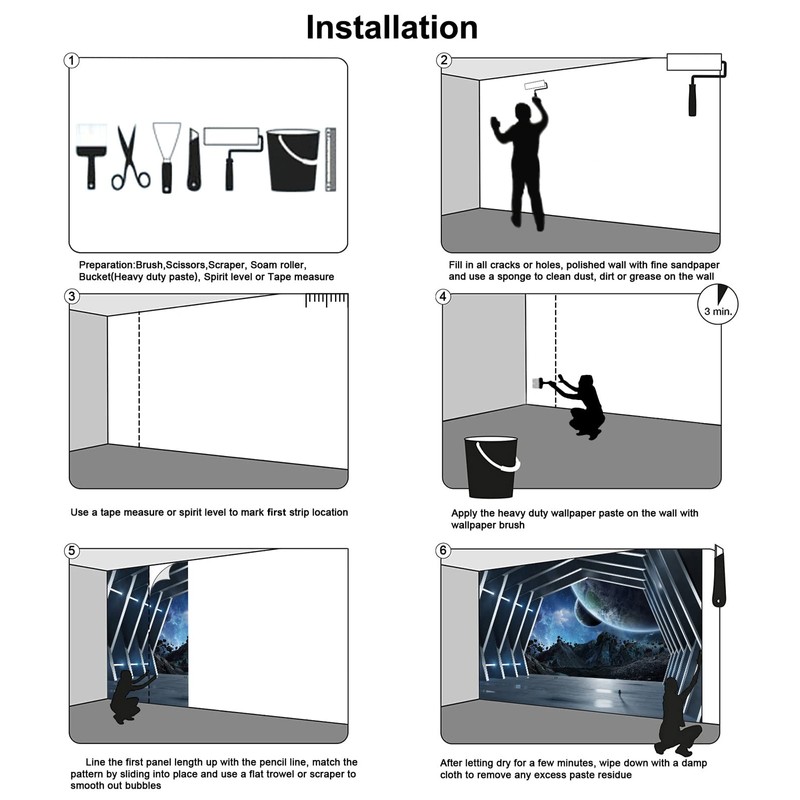 Installation

1

Preparation:Brush,Scissors,Scraper, Soam roller, Bucket(Heavy duty paste), Spirit level or Tape measure

2

Fill in all cracks or holes, polished wall with fine sandpaper and use a sponge to clean dust, dirt or grease on the wall

3

Use a tape measure or spirit level to mark first strip location

4

3 min.

Apply the heavy duty wallpaper paste on the wall with wallpaper brush

5

Line the first panel length up with the pencil line, match the pattern by sliding into place and use a flat trowel or scraper to smooth out bubbles

6

After letting dry for a few minutes, wipe down with a damp cloth to remove any excess paste residue