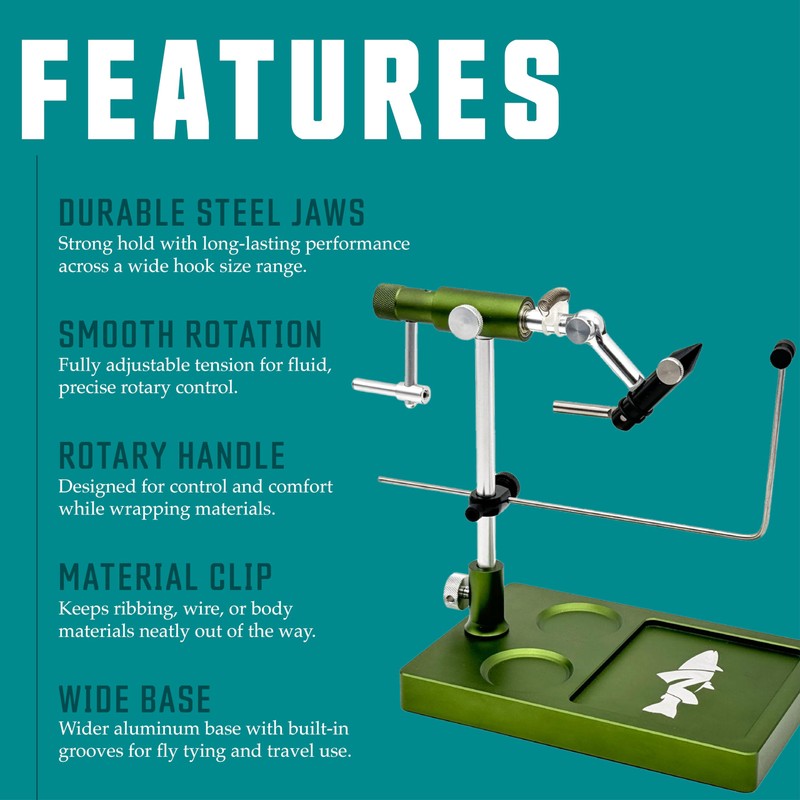 FEATURES

DURABLE STEEL JAWS
Strong hold with long-lasting performance across a wide hook size range.

SMOOTH ROTATION
Fully adjustable tension for fluid, precise rotary control.

ROTARY HANDLE
Designed for control and comfort while wrapping materials.

MATERIAL CLIP
Keeps ribbing, wire, or body materials neatly out of the way.

WIDE BASE
Wider aluminum base with built-in grooves for fly tying and travel use.