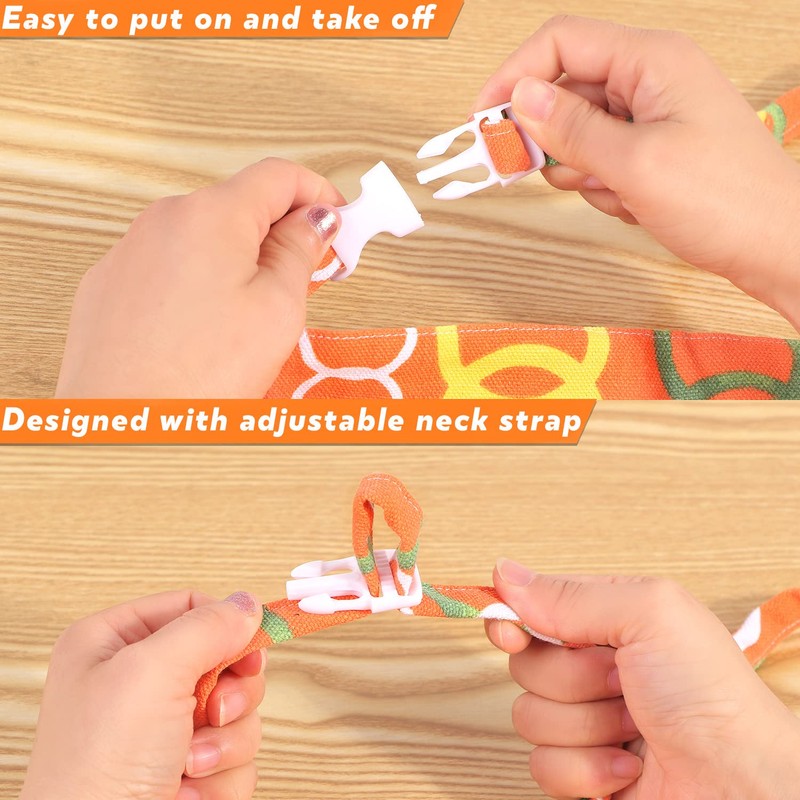 Easy to put on and take off

Designed with adjustable neck strap