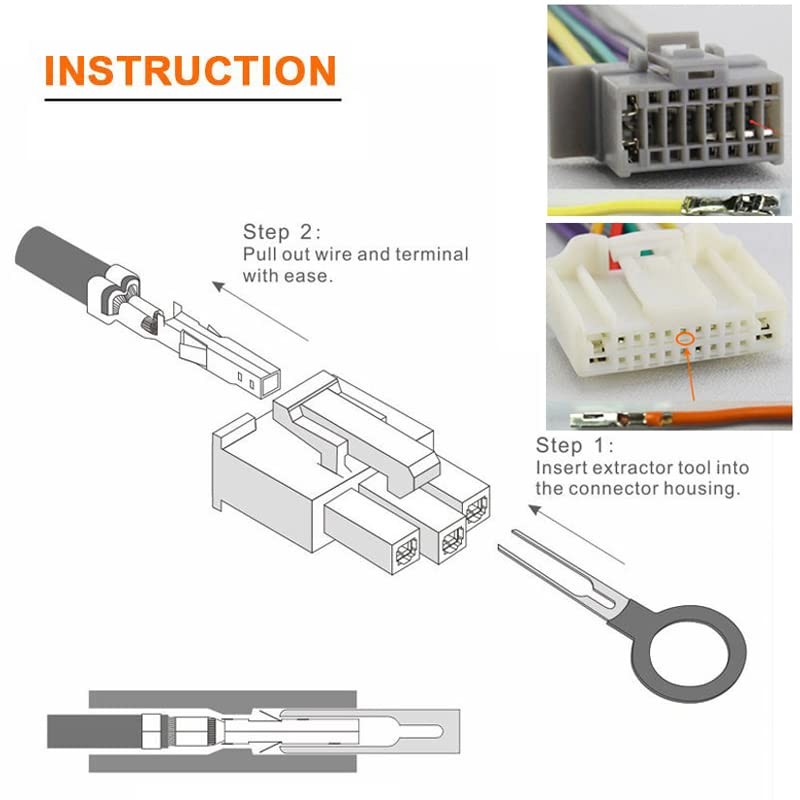 INSTRUCTION

Step 2:
Pull out wire and terminal with ease.

Step 1:
Insert extractor tool into the connector housing.