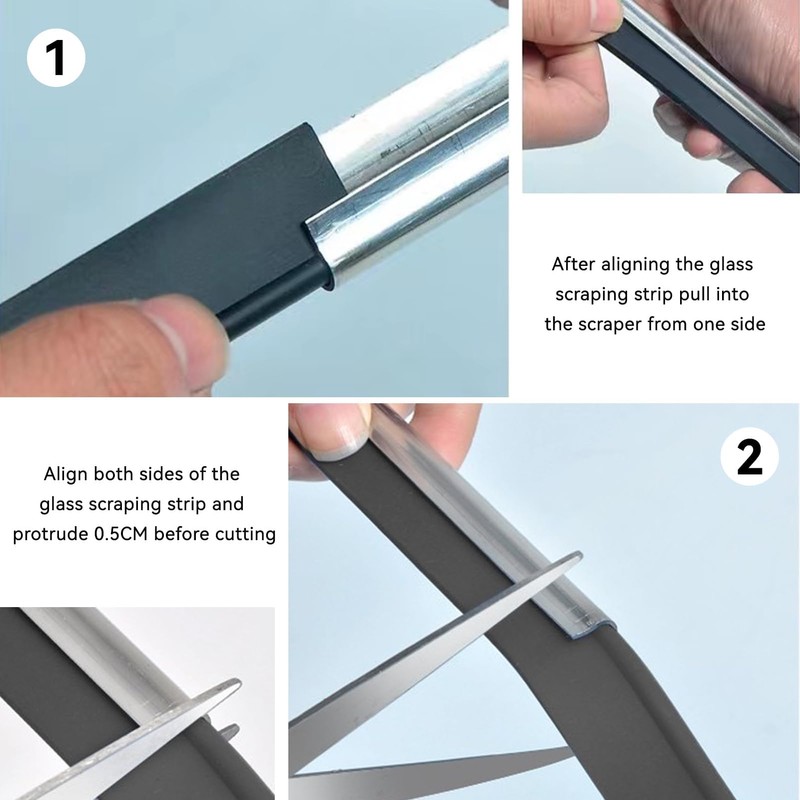 1

After aligning the glass scraping strip pull into the scraper from one side

Align both sides of the glass scraping strip and protrude 0.5CM before cutting

2