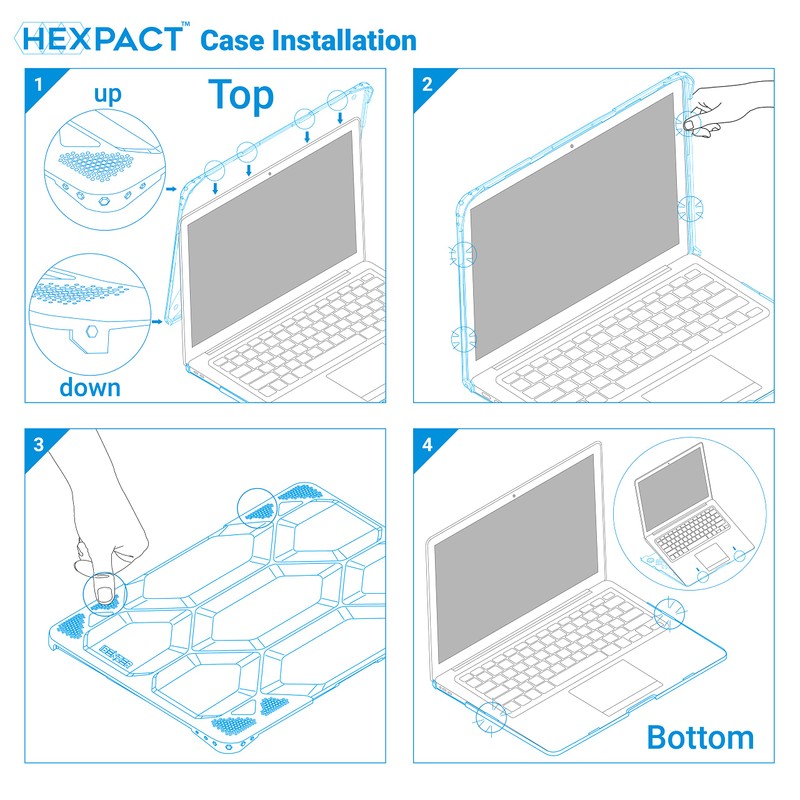 HEXPACT™ Case Installation

1
up
Top
down

2

3

4
Bottom