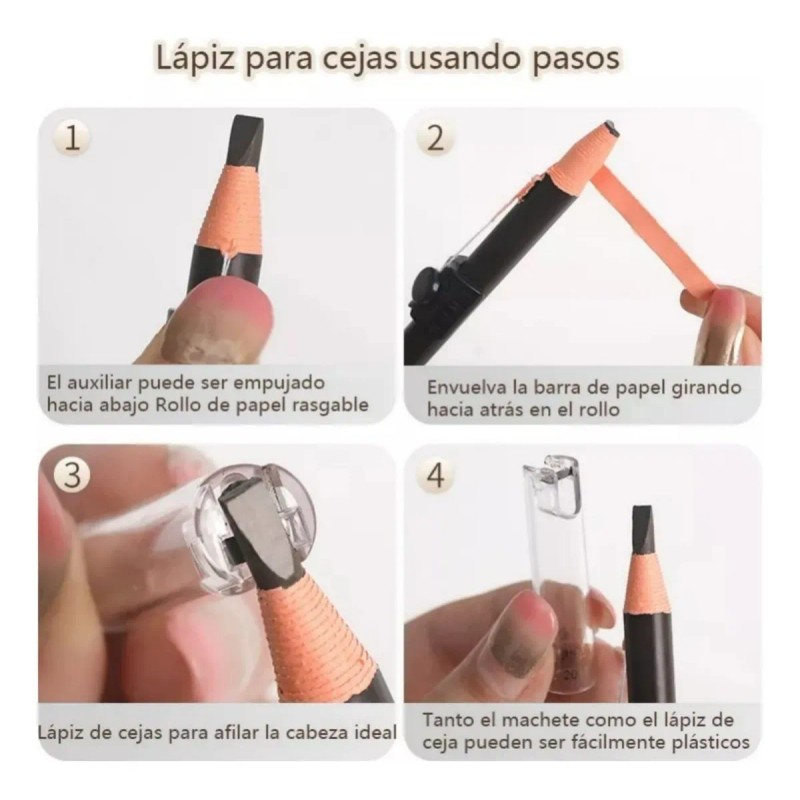 Lápiz para cejas usando pasos

1

El auxiliar puede ser empujado hacia abajo Rollo de papel rasgable

2

Envuelva la barra de papel girando hacia atrás en el rollo

3

Lápiz de cejas para afilar la cabeza ideal

4

Tanto el machete como el lápiz de ceja pueden ser fácilmente plásticos