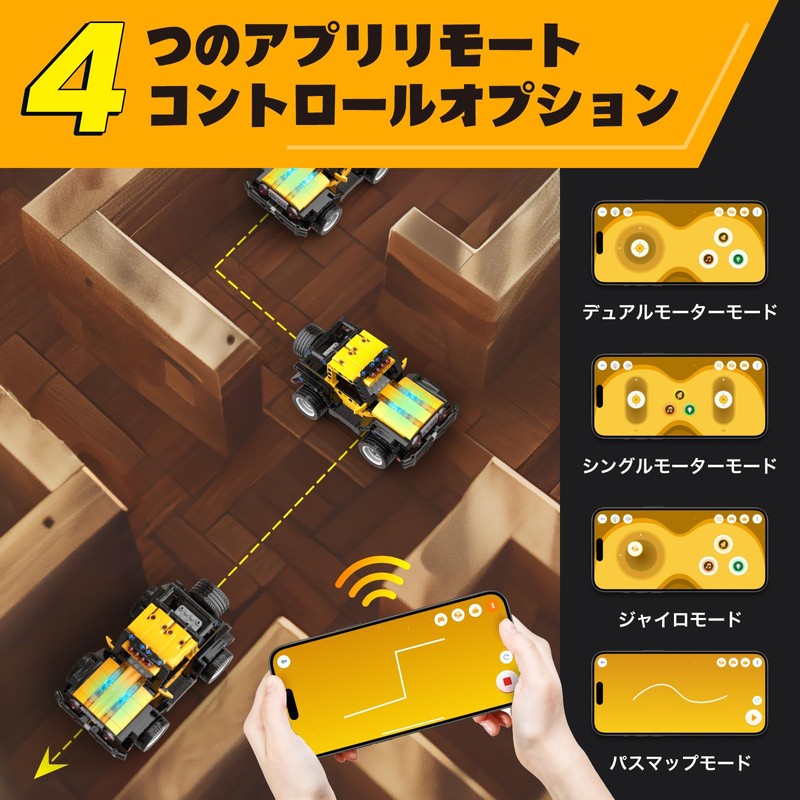 4つのアプリリモートコントロールオプション

デュアルモーターモード

シングルモーターモード

ジャイロモード

パスマップモード